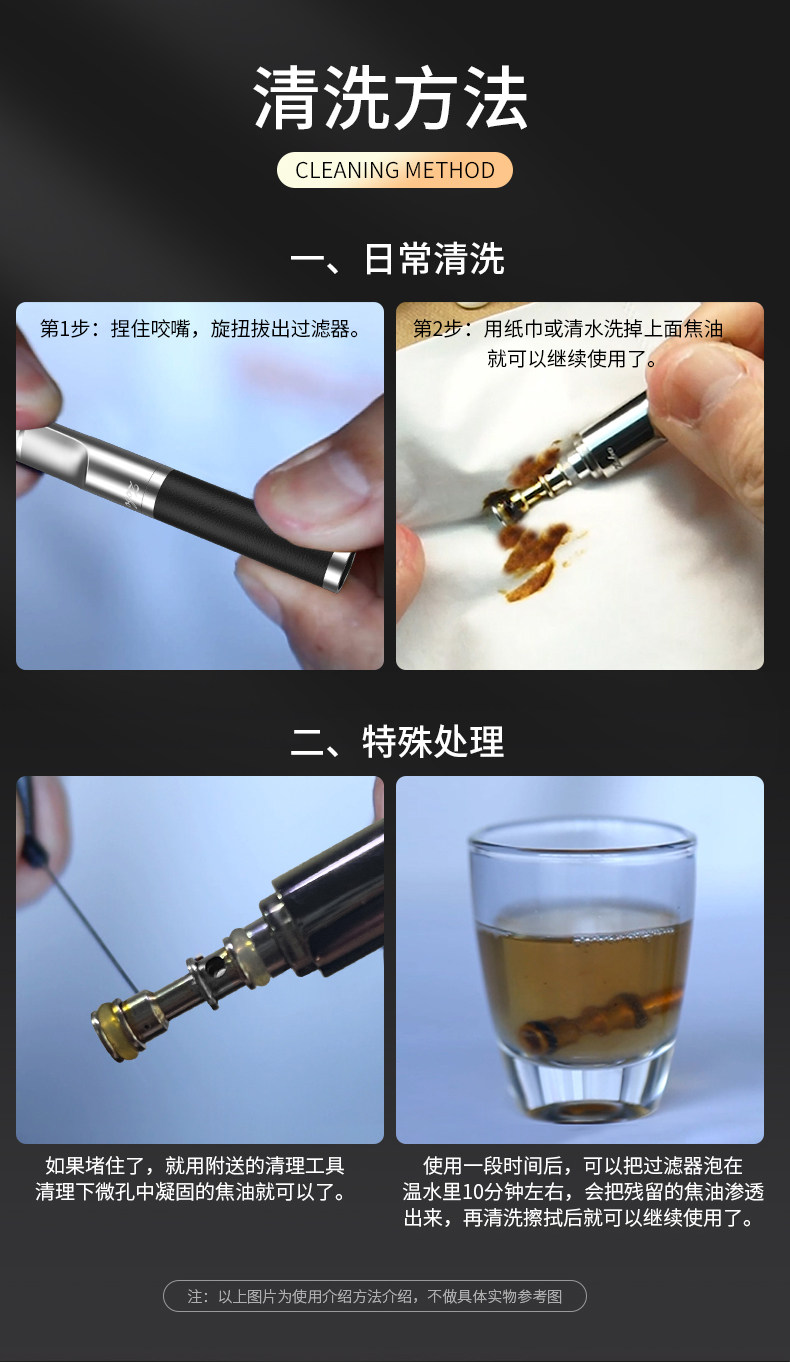 清洗方法

CLEANING METHOD

一、日常清洗

第1步：捏住咬嘴，旋扭拔出过滤器。

第2步：用纸巾或清水洗掉上面焦油就可以继续使用了。

二、特殊处理

如果堵住了，就用附送的清理工具清理下微孔中凝固的焦油就可以了。

使用一段时间后，可以把过滤器泡在温水里10分钟左右，会把残留的焦油渗透出来，再清洗擦拭后就可以继续使用了。

注：以上图片为使用介绍方法介绍，不做具体实物参考图