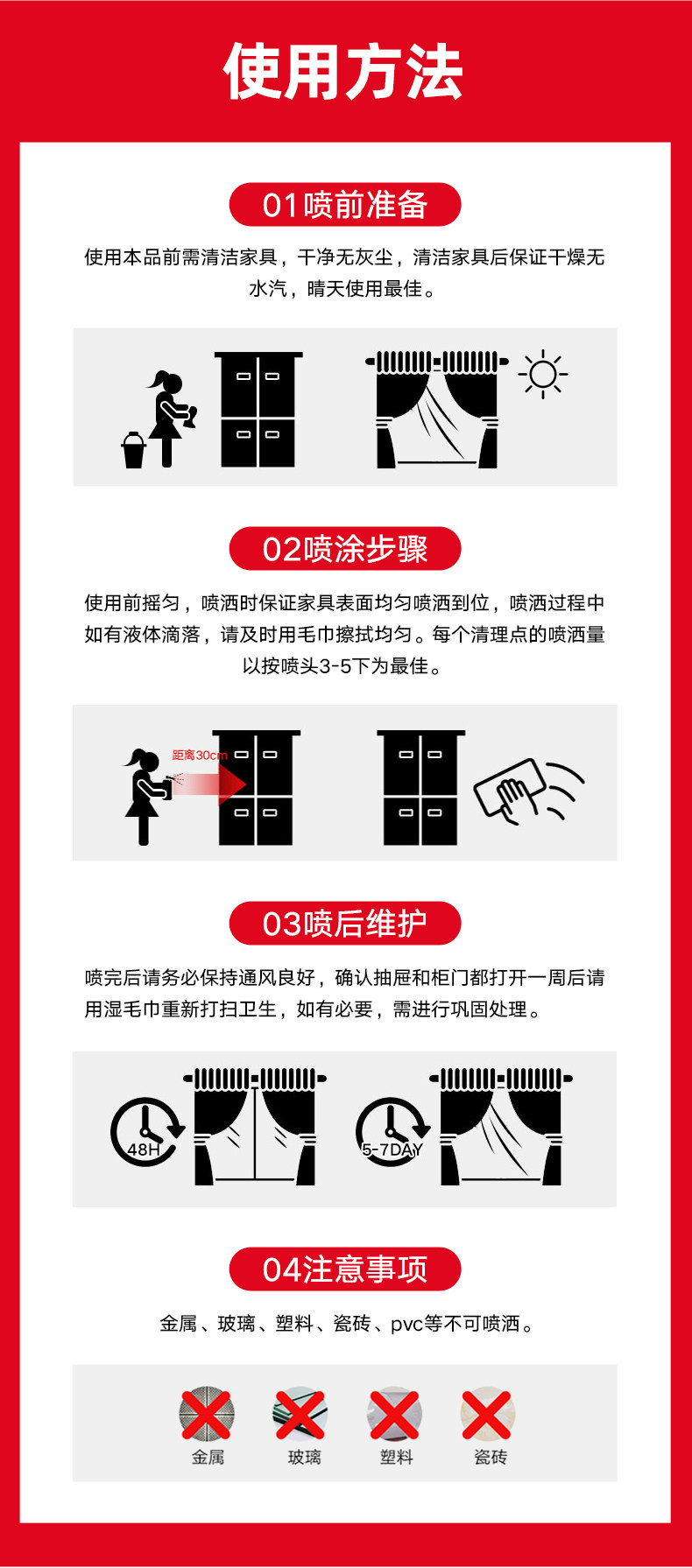 使用方法

01喷前准备

使用本品前需清洁家具，干净无灰尘，清洁家具后保证干燥无水汽，晴天使用最佳。

02喷涂步骤

使用前摇匀，喷洒时保证家具表面均匀喷洒到位，喷洒过程中如有液体滴落，请及时用毛巾擦拭均匀。每个清理点的喷洒量以按喷头3-5下为最佳。

距离30cm

03喷后维护

喷完后请务必保持通风良好，确认抽屉和柜门都打开一周后请用湿毛巾重新打扫卫生，如有必要，需进行巩固处理。

48H

5-7DAY

04注意事项

金属、玻璃、塑料、瓷砖、pvc等不可喷洒。

金属 玻璃 塑料 瓷砖