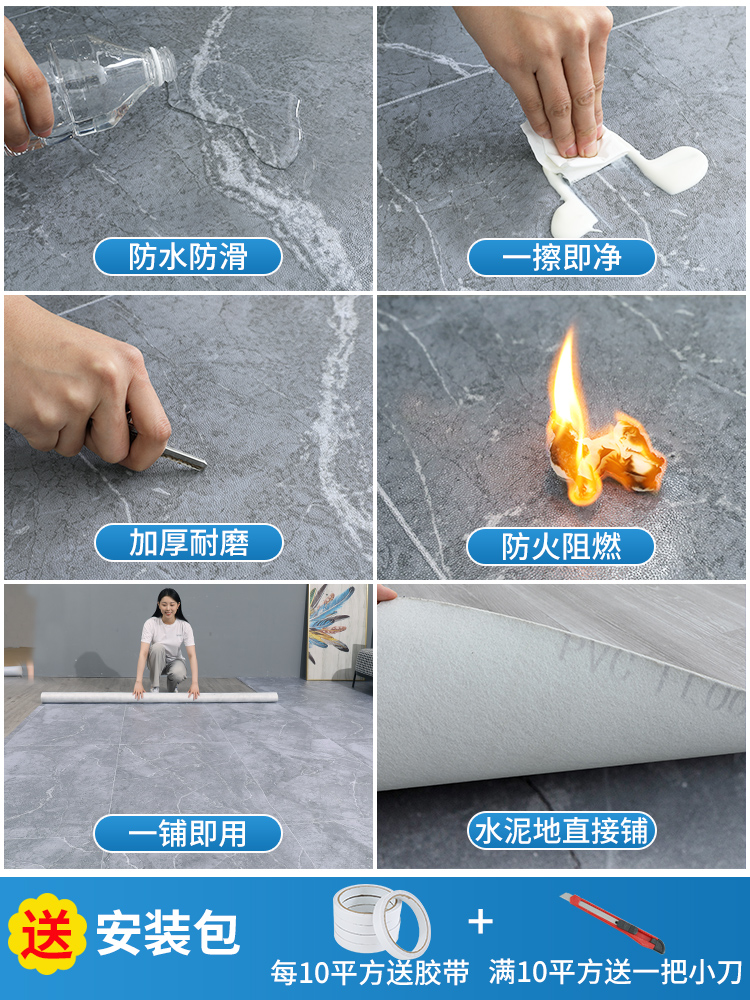 防水防滑

一擦即净

加厚耐磨

防火阻燃

一铺即用

PVC FLOO

水泥地直接铺

送 安装包

+

每10平方送胶带 满10平方送一把小刀