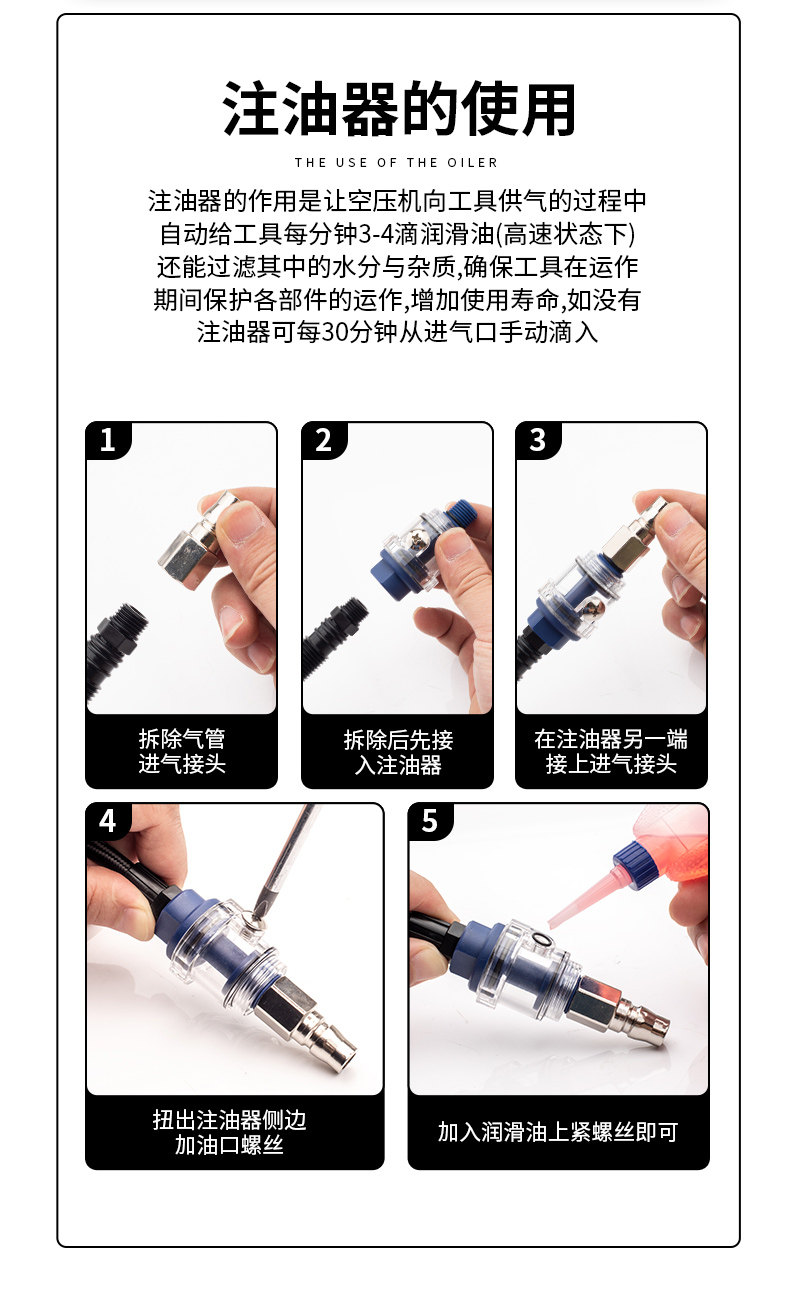 注油器的使用

THE USE OF THE OILER

注油器的作用是让空压机向工具供气的过程中自动给工具每分钟3-4滴润滑油(高速状态下)还能过滤其中的水分与杂质,确保工具在运作期间保护各部件的运作,增加使用寿命,如没有注油器可每30分钟从进气口手动滴入

1

拆除气管
进气接头

2

拆除后先接
入注油器

3

在注油器另一端
接上进气接头

4

扭出注油器侧边
加油口螺丝

5

加入润滑油上紧螺丝即可