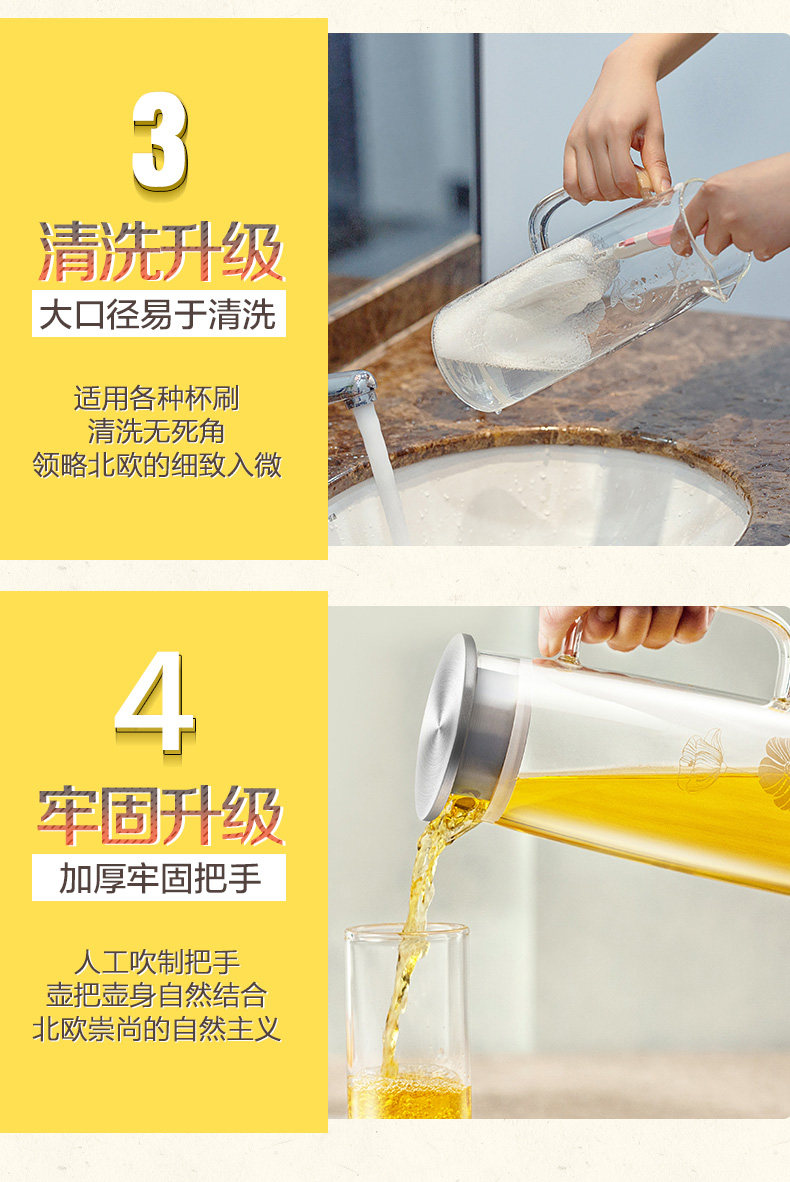 3

清洗升级

大口径易于清洗

适用各种杯刷
清洗无死角
领略北欧的细致入微

4

牢固升级

加厚牢固把手

人工吹制把手
壶把壶身自然结合
北欧崇尚的自然主义