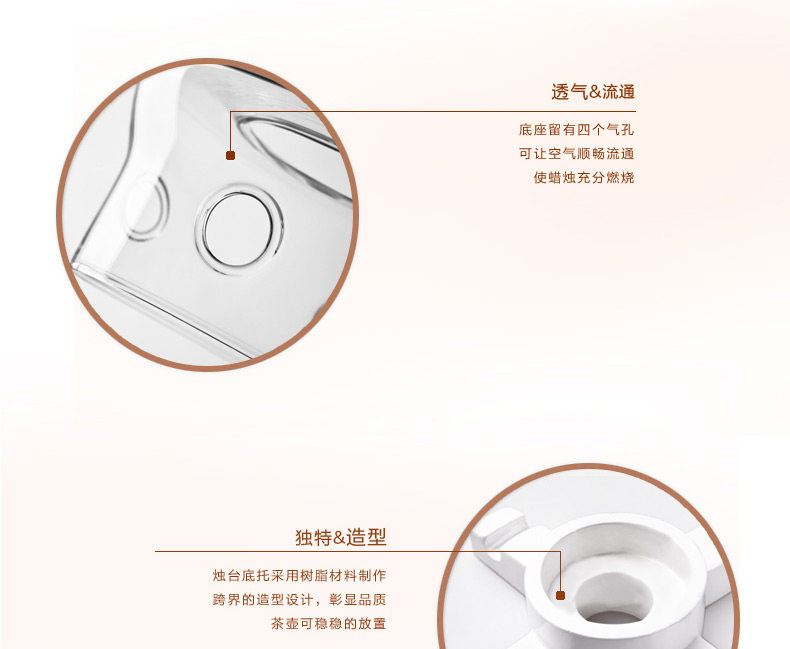 透气&流通

底座留有四个气孔
可让空气顺畅流通
使蜡烛充分燃烧

独特&造型

烛台底托采用树脂材料制作
跨界的造型设计，彰显品质
茶壶可稳稳的放置