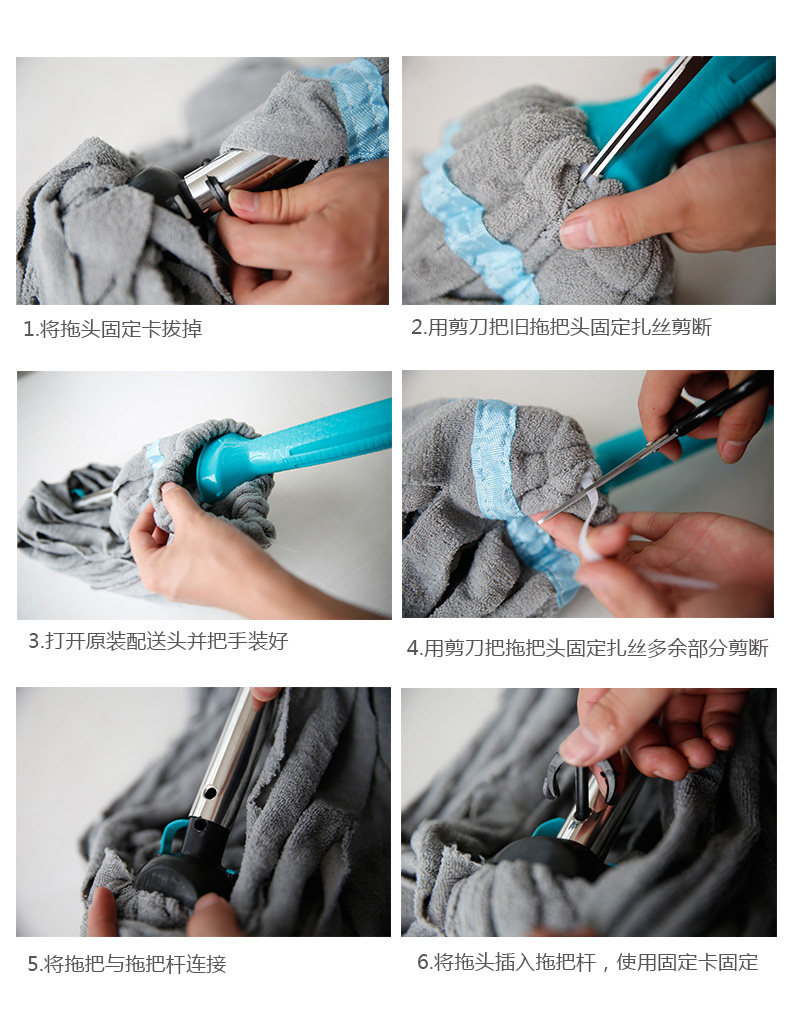 1.将拖头固定卡拔掉

2.用剪刀把旧拖把头固定扎丝剪断

3.打开原装配送头并把手装好

4.用剪刀把拖把头固定扎丝多余部分剪断

5.将拖把与拖把杆连接

6.将拖头插入拖把杆，使用固定卡固定