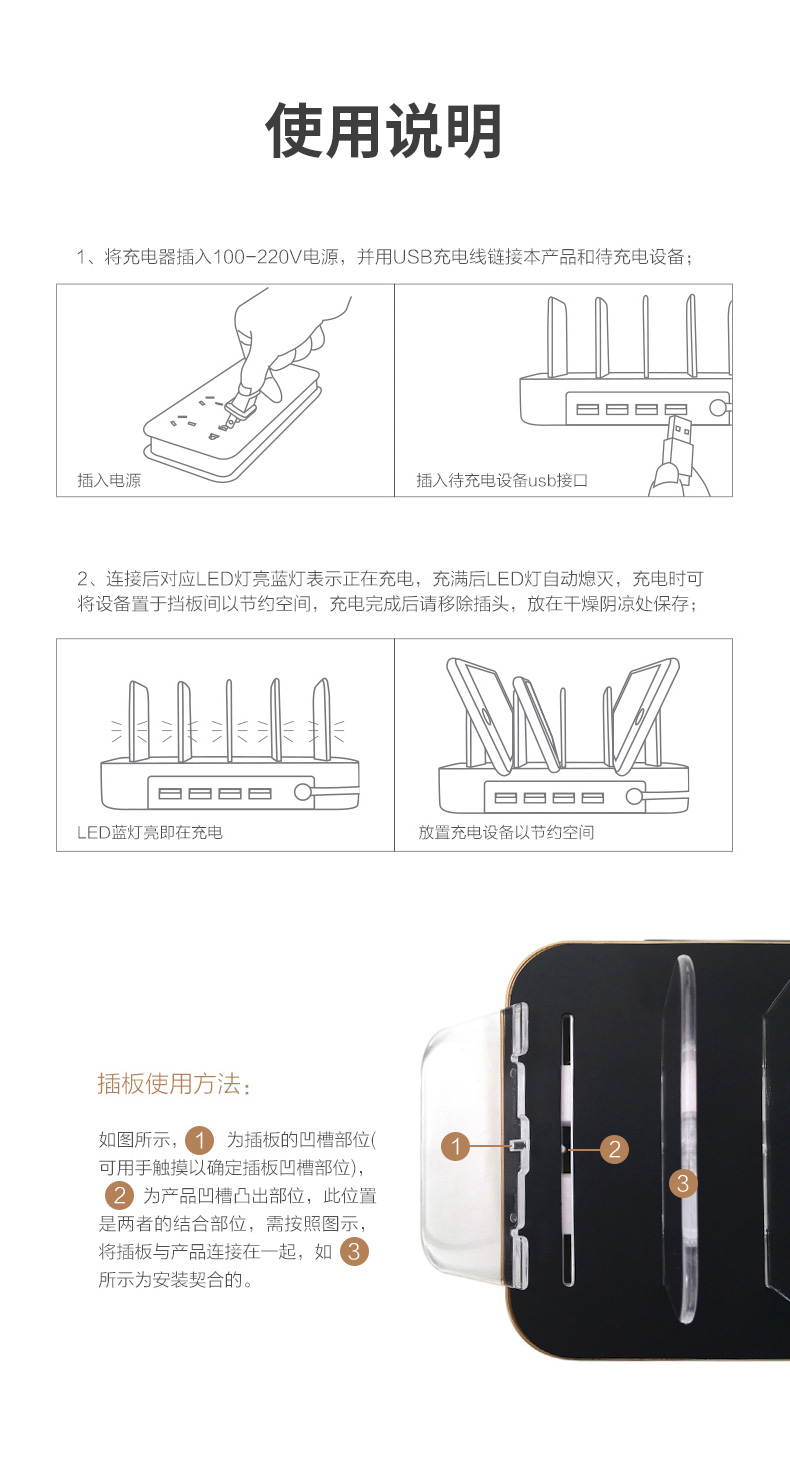 使用说明

1、将充电器插入100-220V电源，并用USB充电线链接本产品和待充电设备；

插入电源

插入待充电设备usb接口

2、连接后对应LED灯亮蓝灯表示正在充电，充满后LED灯自动熄灭，充电时可将设备置于挡板间以节约空间，充电完成后请移除插头，放在干燥阴凉处保存；

LED蓝灯亮即在充电

放置充电设备以节约空间

插板使用方法：

如图所示，1 为插板的凹槽部位(可用手触摸以确定插板凹槽部位)，2 为产品凹槽凸出部位，此位置是两者的结合部位，需按照图示，将插板与产品连接在一起，如 3 所示为安装契合的。

1

2

3