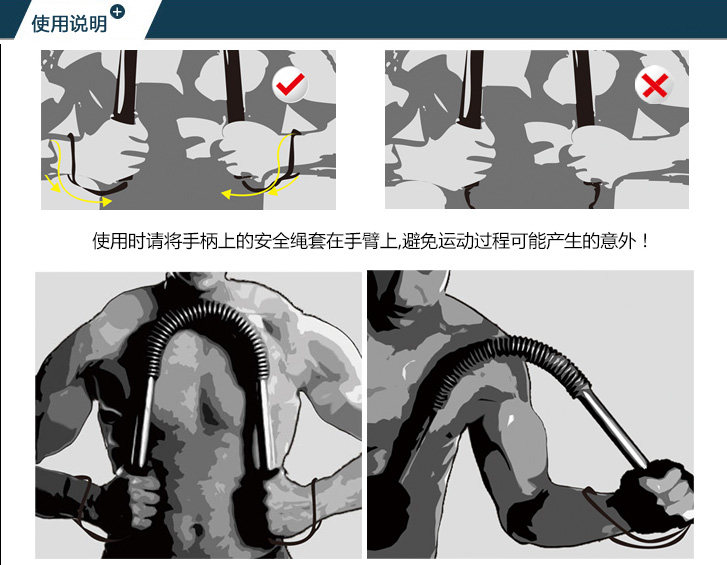 使用说明

使用时请将手柄上的安全绳套在手臂上,避免运动过程可能产生的意外！