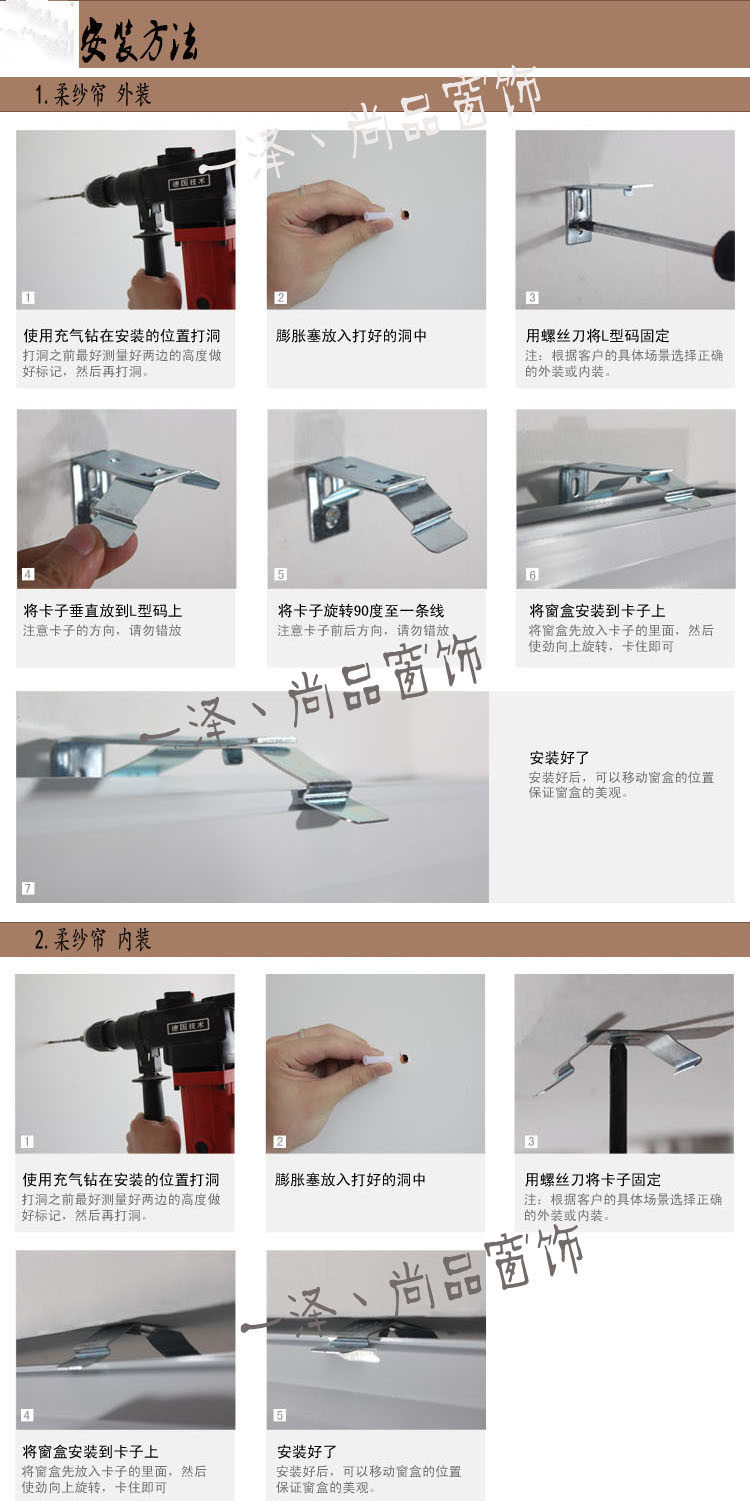 安装方法

1. 柔纱帘 外装

一泽、尚品窗饰

德国技术

1

使用充气钻在安装的位置打洞
打洞之前最好测量好两边的高度做好标记，然后再打洞。

2

膨胀塞放入打好的洞中

3

用螺丝刀将L型码固定
注：根据客户的具体场景选择正确的外装或内装。

4

将卡子垂直放到L型码上
注意卡子的方向，请勿错放

5

将卡子旋转90度至一条线
注意卡子前后方向，请勿错放

6

将窗盒安装到卡子上
将窗盒先放入卡子的里面，然后使劲向上旋转，卡住即可

一泽、尚品窗饰

7

安装好了
安装好后，可以移动窗盒的位置保证窗盒的美观。

2. 柔纱帘 内装

德国技术

1

使用充气钻在安装的位置打洞
打洞之前最好测量好两边的高度做好标记，然后再打洞。

2

膨胀塞放入打好的洞中

3

用螺丝刀将卡子固定
注：根据客户的具体场景选择正确的外装或内装。

一泽、尚品窗饰

4

将窗盒安装到卡子上
将窗盒先放入卡子的里面，然后使劲向上旋转，卡住即可

5

安装好了
安装好后，可以移动窗盒的位置保证窗盒的美观。