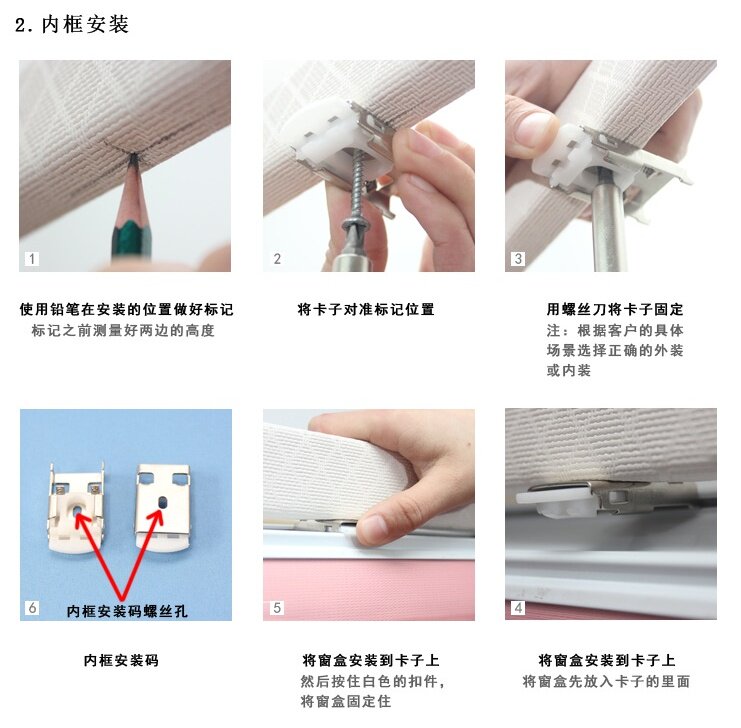 2. 内框安装

1

使用铅笔在安装的位置做好标记
标记之前测量好两边的高度

2

将卡子对准标记位置

3

用螺丝刀将卡子固定
注：根据客户的具体场景选择正确的外装或内装

6
内框安装码螺丝孔

内框安装码

5

将窗盒安装到卡子上
然后按住白色的扣件，将窗盒固定住

4

将窗盒安装到卡子上
将窗盒先放入卡子的里面