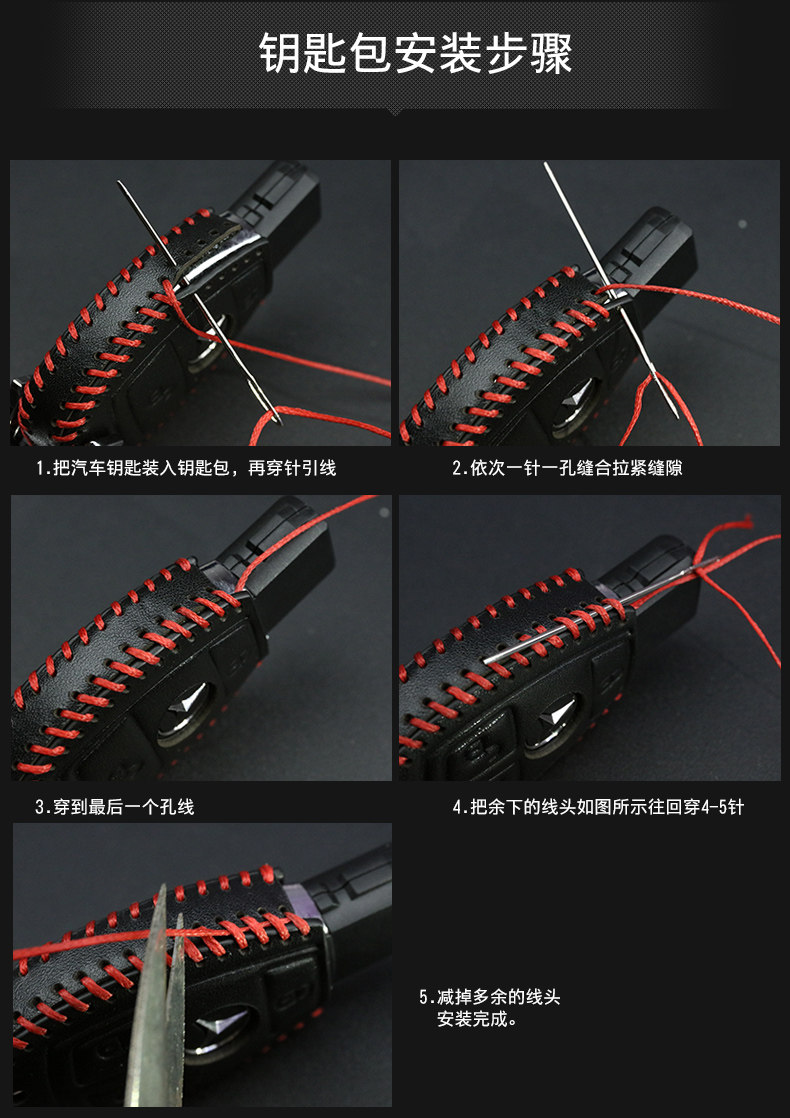 钥匙包安装步骤

1.把汽车钥匙装入钥匙包，再穿针引线

2.依次一针一孔缝合拉紧缝隙

3.穿到最后一个孔线

4.把余下的线头如图所示往回穿4-5针

5.减掉多余的线头
安装完成。