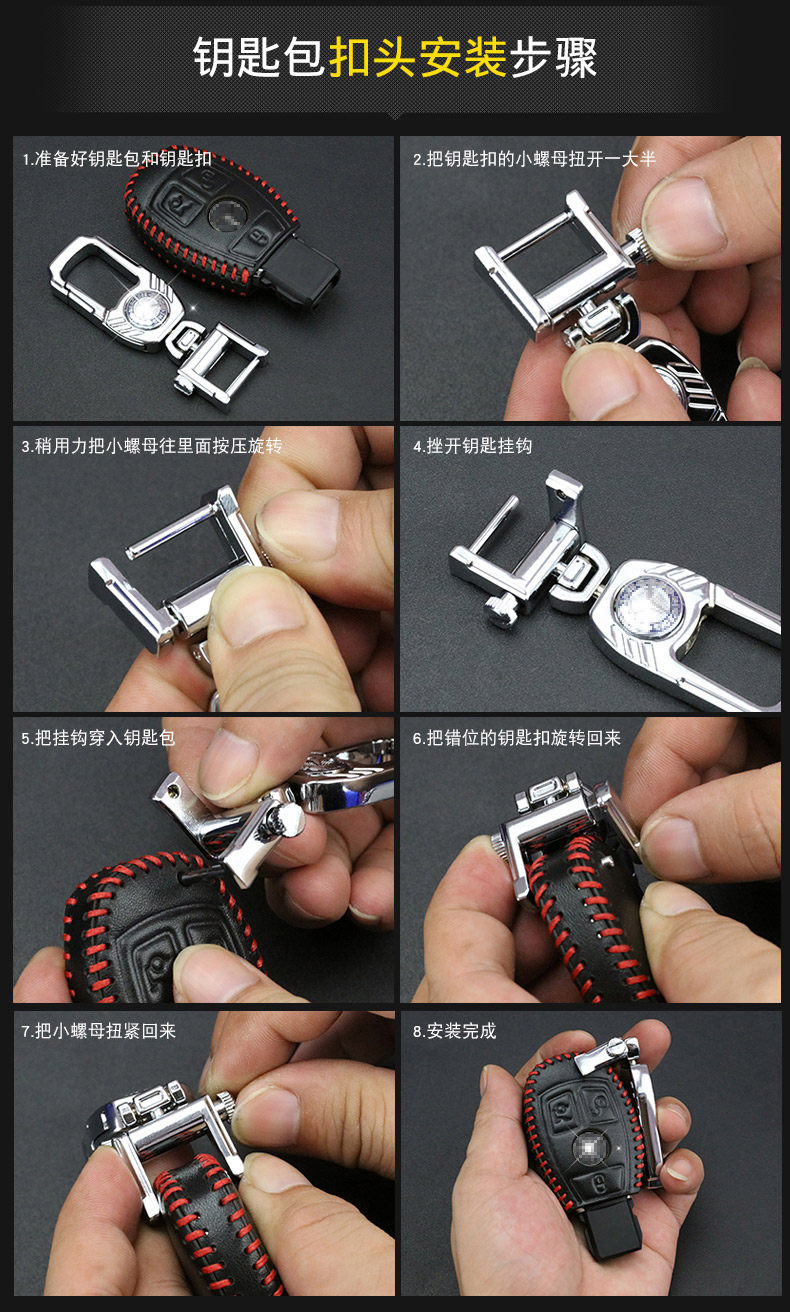 钥匙包扣头安装步骤

1.准备好钥匙包和钥匙扣

2.把钥匙扣的小螺母扭开一大半

3.稍用力把小螺母往里面按压旋转

4.挫开钥匙挂钩

5.把挂钩穿入钥匙包

6.把错位的钥匙扣旋转回来

7.把小螺母扭紧回来

8.安装完成