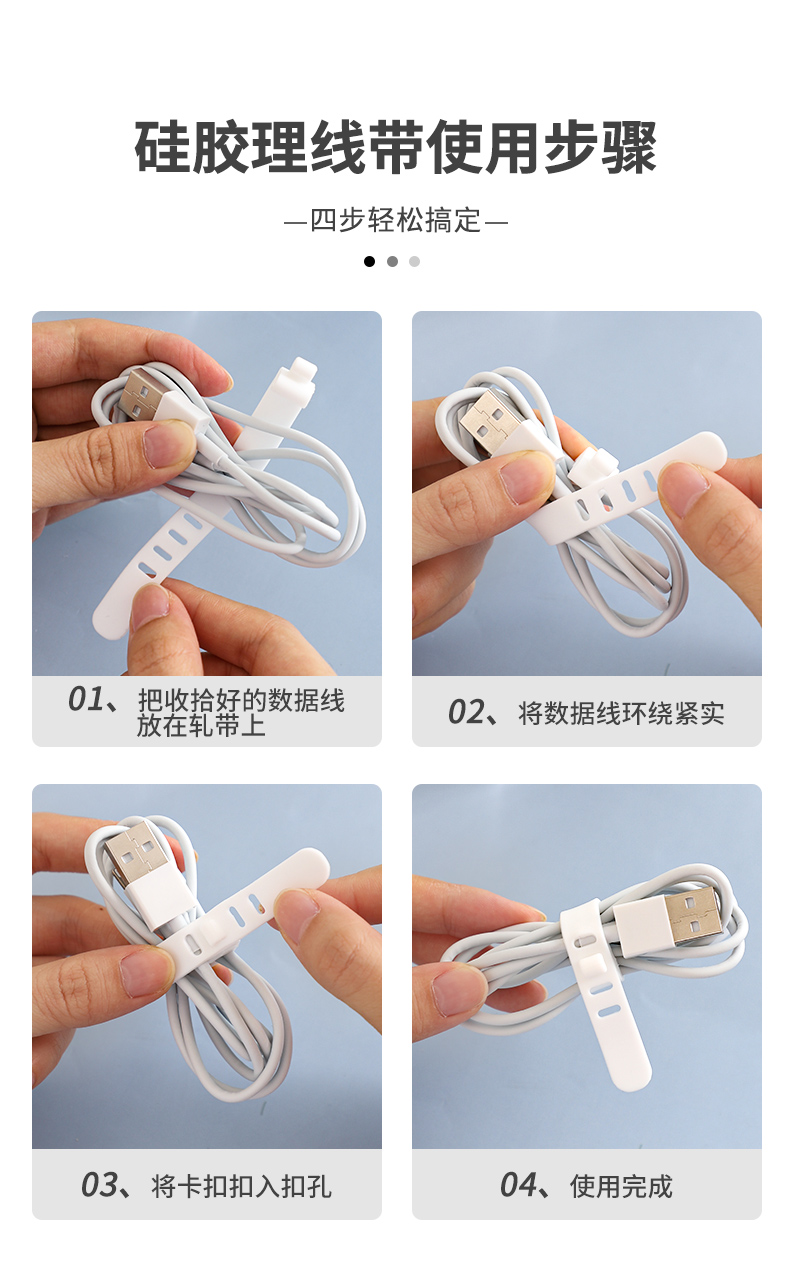 硅胶理线带使用步骤

—四步轻松搞定—

01、把收拾好的数据线放在轧带上

02、将数据线环绕紧实

03、将卡扣扣入扣孔

04、使用完成