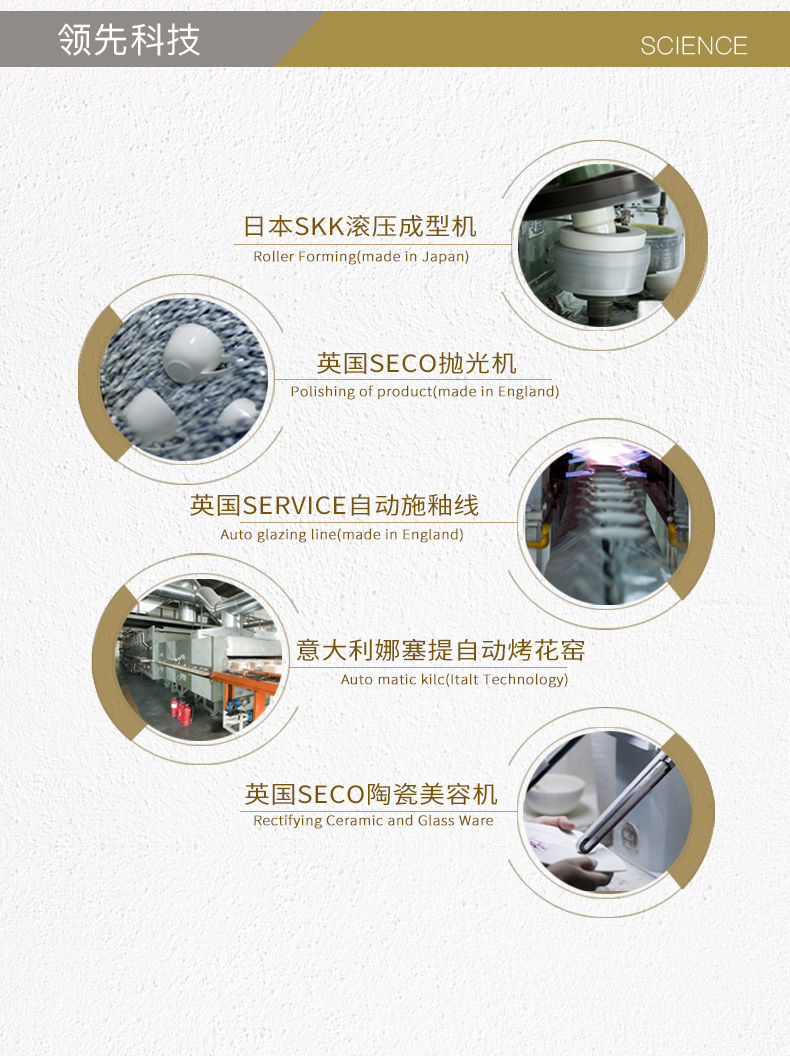 领先科技

SCIENCE

日本SKK滚压成型机
Roller Forming(made in Japan)

英国SECO抛光机
Polishing of product(made in England)

英国SERVICE自动施釉线
Auto glazing line(made in England)

意大利娜塞提自动烤花窑
Auto matic kilc(Italt Technology)

英国SECO陶瓷美容机
Rectifying Ceramic and Glass Ware