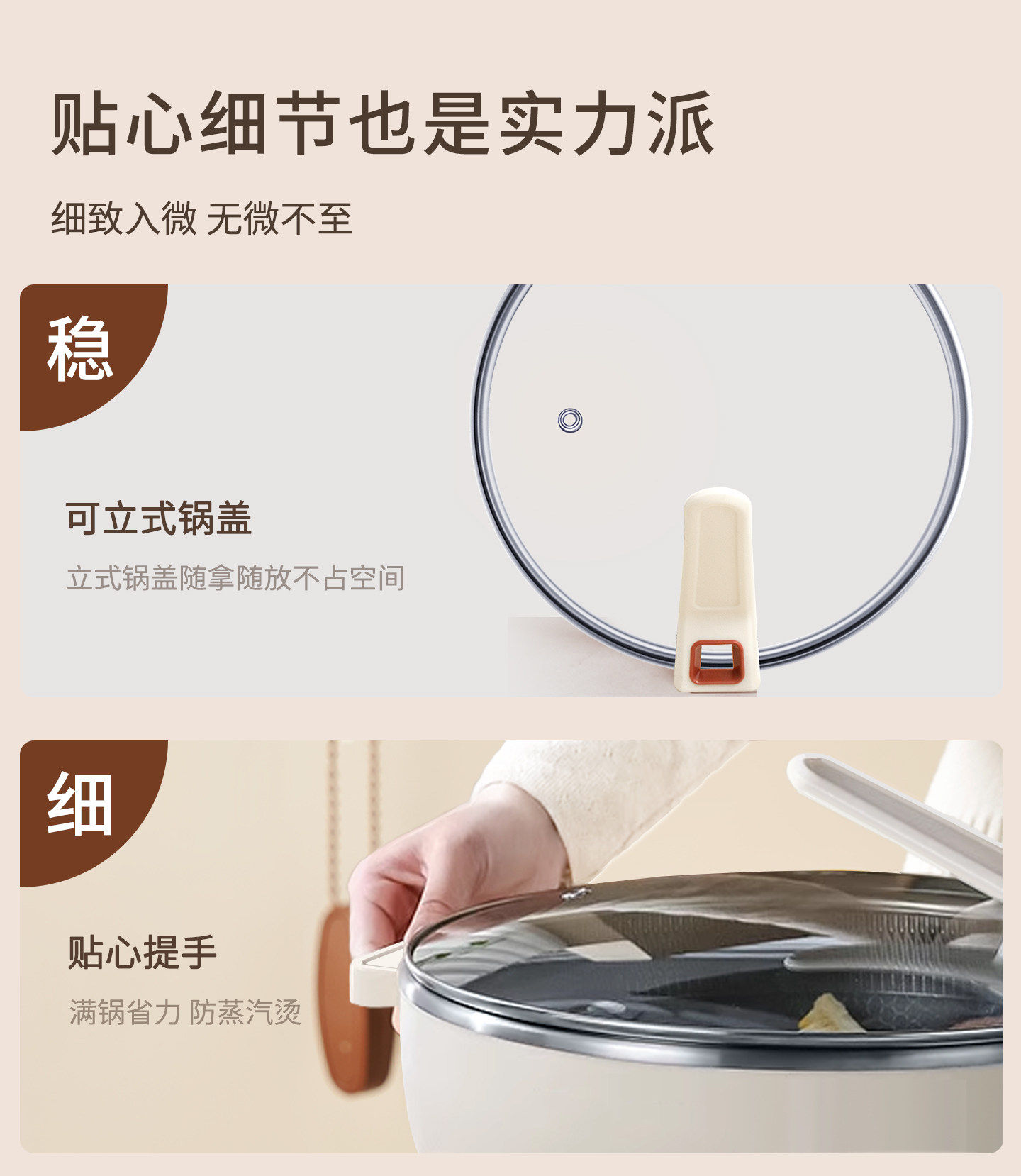 贴心细节也是实力派

细致入微 无微不至

稳

可立式锅盖

立式锅盖随拿随放不占空间

细

贴心提手

满锅省力 防蒸汽烫