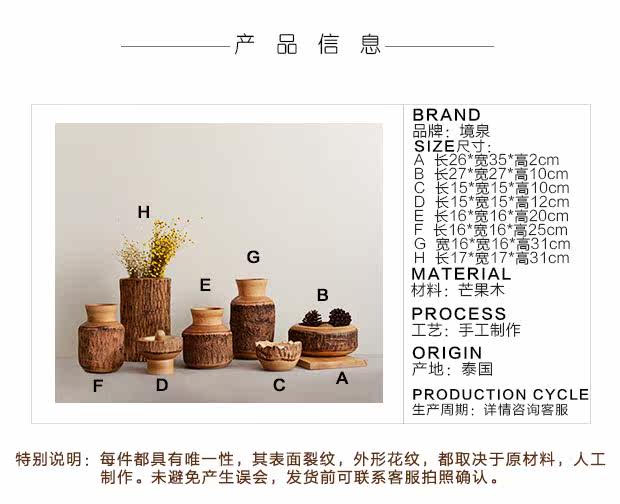 产 品 信 息

H
G
E
B
F
D
C
A

BRAND
品牌：境泉
SIZE尺寸：
A 长26*宽35*高2cm
B 长27*宽27*高10cm
C 长15*宽15*高10cm
D 长15*宽15*高12cm
E 长16*宽16*高20cm
F 长16*宽16*高25cm
G 宽16*宽16*高31cm
H 长17*宽17*高31cm
MATERIAL
材料：芒果木
PROCESS
工艺：手工制作
ORIGIN
产地：泰国
PRODUCTION CYCLE
生产周期：详情咨询客服

特别说明：每件都具有唯一性，其表面裂纹，外形花纹，都取决于原材料，人工制作。未避免产生误会，发货前可联系客服拍照确认。