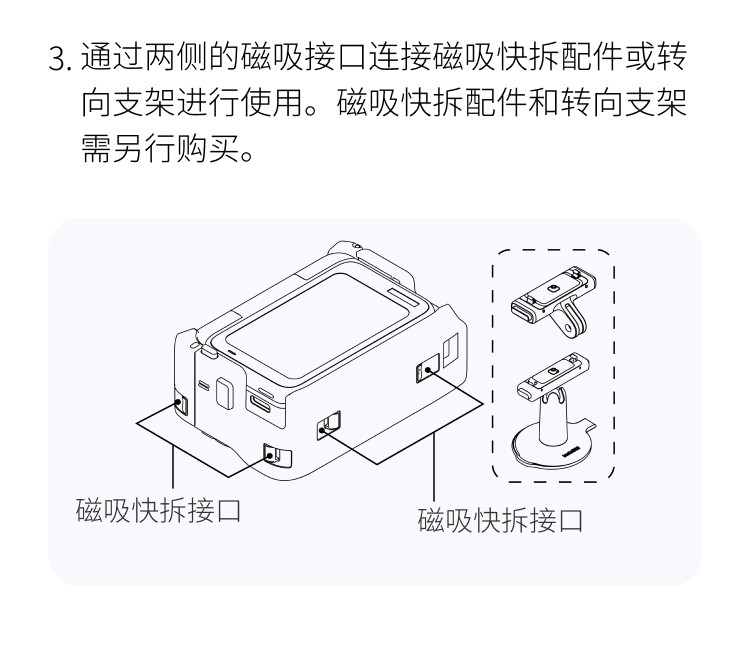 3. 通过两侧的磁吸接口连接磁吸快拆配件或转向支架进行使用。磁吸快拆配件和转向支架需另行购买。

磁吸快拆接口

磁吸快拆接口