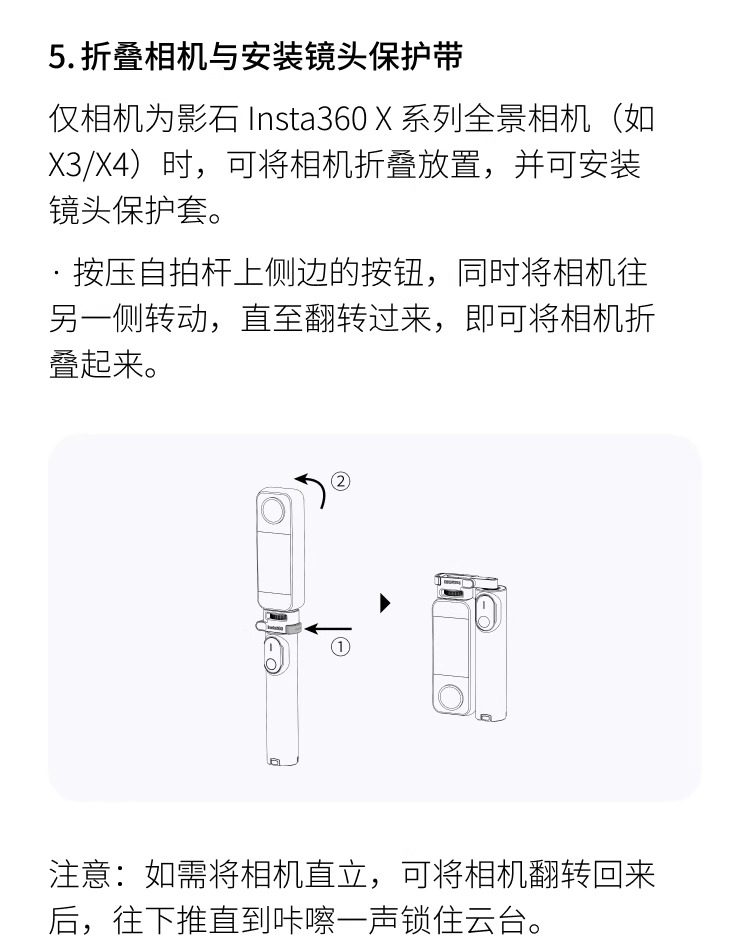 5. 折叠相机与安装镜头保护带

仅相机为影石 Insta360 X 系列全景相机（如 X3/X4）时，可将相机折叠放置，并可安装镜头保护套。

· 按压自拍杆上侧边的按钮，同时将相机往另一侧转动，直至翻转过来，即可将相机折叠起来。

②

①

注意：如需将相机直立，可将相机翻转回来后，往下推直到咔嚓一声锁住云台。