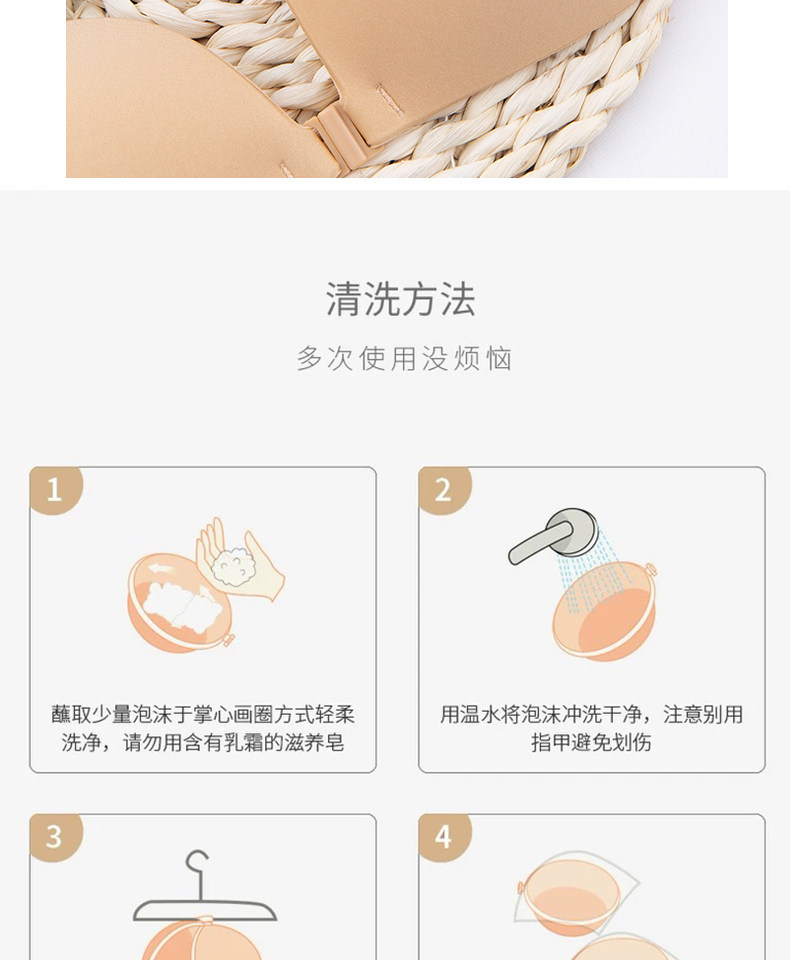 清洗方法

多次使用没烦恼

1

蘸取少量泡沫于掌心画圈方式轻柔洗净，请勿用含有乳霜的滋养皂

2

用温水将泡沫冲洗干净，注意别用指甲避免划伤

3

4