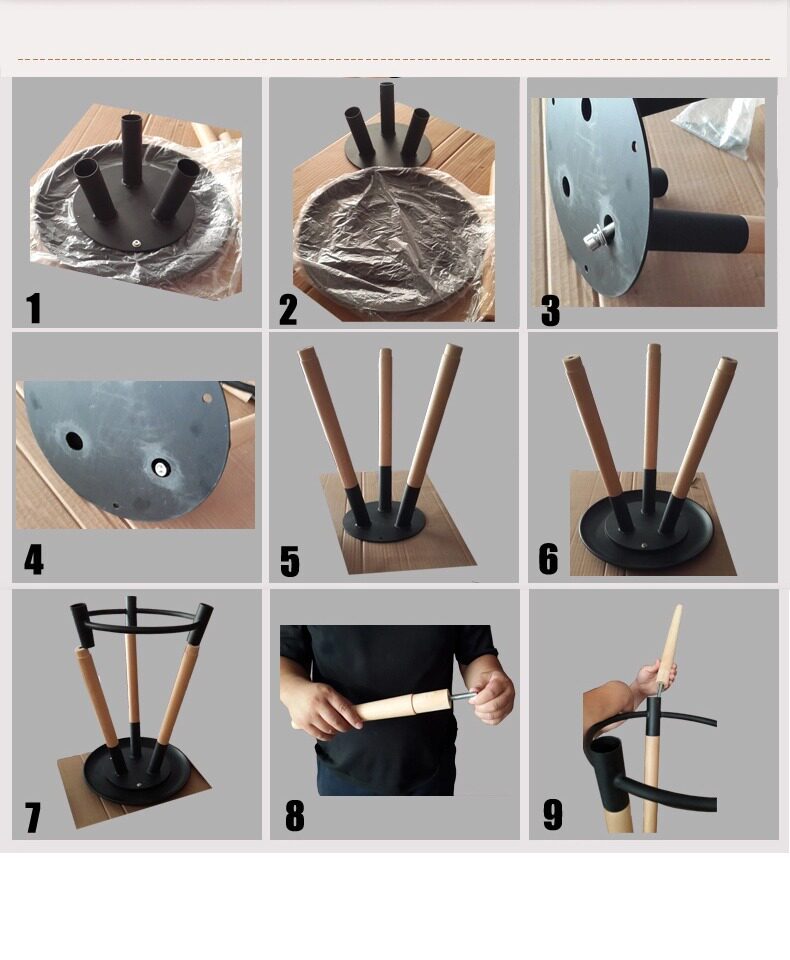 1

2

3

4

5

6

7

8

9