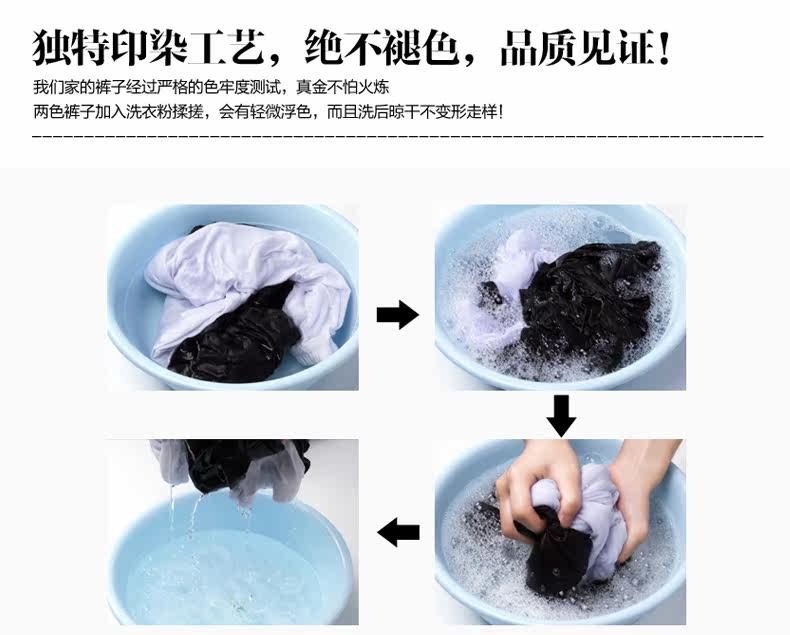 独特印染工艺，绝不褪色，品质见证！

我们家的裤子经过严格的色牢度测试，真金不怕火炼
两色裤子加入洗衣粉揉搓，会有轻微浮色，而且洗后晾干不变形走样！