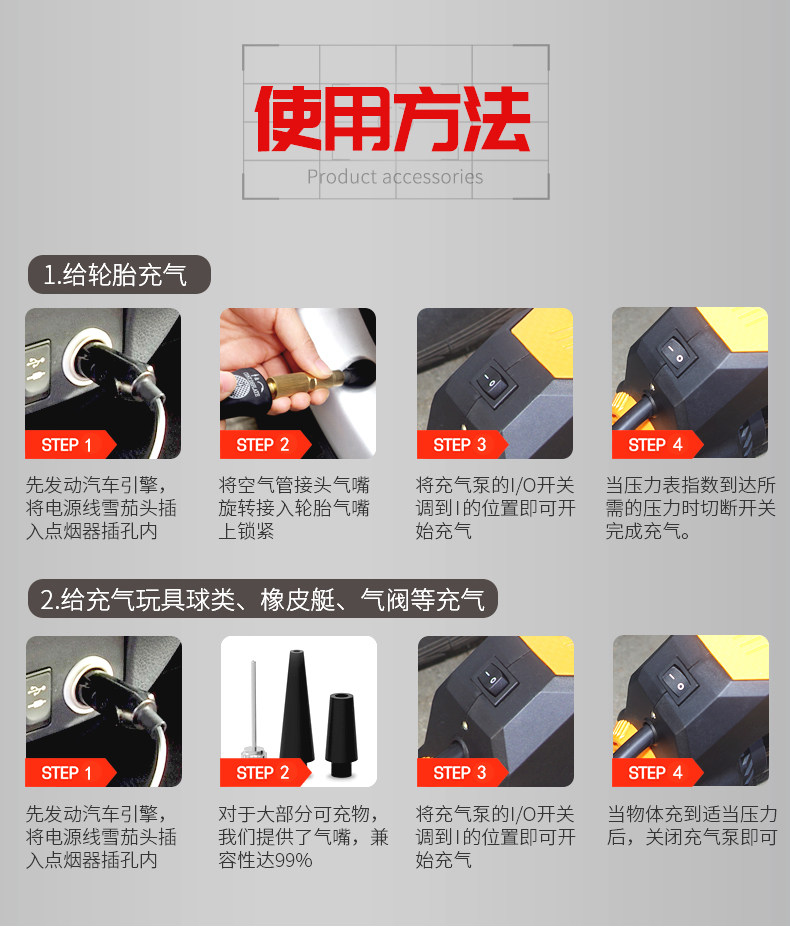 使用方法
Product accessories

1.给轮胎充气

STEP 1
先发动汽车引擎，将电源线雪茄头插入点烟器插孔内

STEP 2
将空气管接头气嘴旋转接入轮胎气嘴上锁紧

STEP 3
将充气泵的I/O开关调到I的位置即可开始充气

STEP 4
当压力表指数到达所需的压力时切断开关完成充气。

2.给充气玩具球类、橡皮艇、气阀等充气

STEP 1
先发动汽车引擎，将电源线雪茄头插入点烟器插孔内

STEP 2
对于大部分可充物，我们提供了气嘴，兼容性达99%

STEP 3
将充气泵的I/O开关调到I的位置即可开始充气

STEP 4
当物体充到适当压力后，关闭充气泵即可