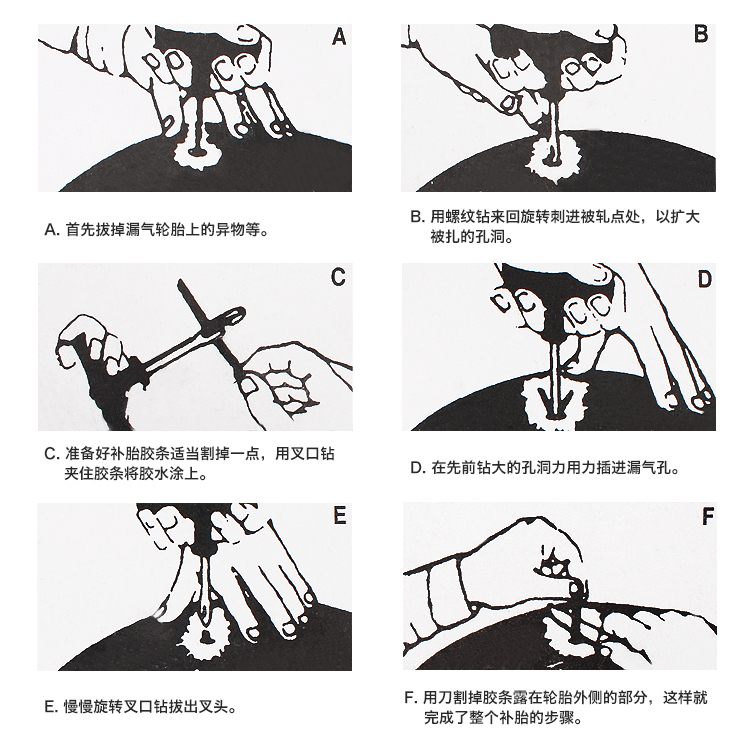 A

A. 首先拔掉漏气轮胎上的异物等。

B

B. 用螺纹钻来回旋转刺进被轧点处，以扩大被扎的孔洞。

C

C. 准备好补胎胶条适当割掉一点，用叉口钻夹住胶条将胶水涂上。

D

D. 在先前钻大的孔洞力用力插进漏气孔。

E

E. 慢慢旋转叉口钻拔出叉头。

F

F. 用刀割掉胶条露在轮胎外侧的部分，这样就完成了整个补胎的步骤。