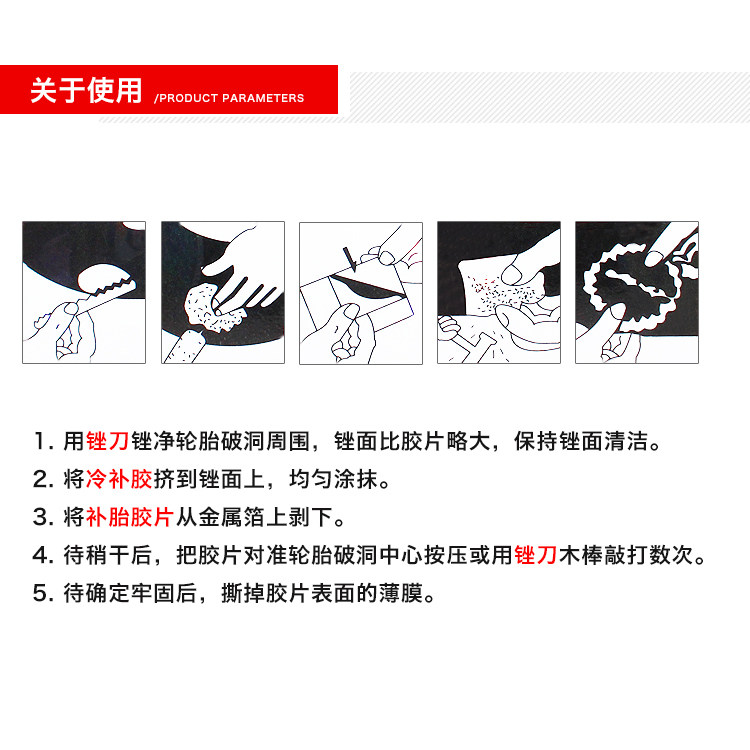 关于使用 /PRODUCT PARAMETERS

1. 用锉刀锉净轮胎破洞周围，锉面比胶片略大，保持锉面清洁。

2. 将冷补胶挤到锉面上，均匀涂抹。

3. 将补胎胶片从金属箔上剥下。

4. 待稍干后，把胶片对准轮胎破洞中心按压或用锉刀木棒敲打数次。

5. 待确定牢固后，撕掉胶片表面的薄膜。