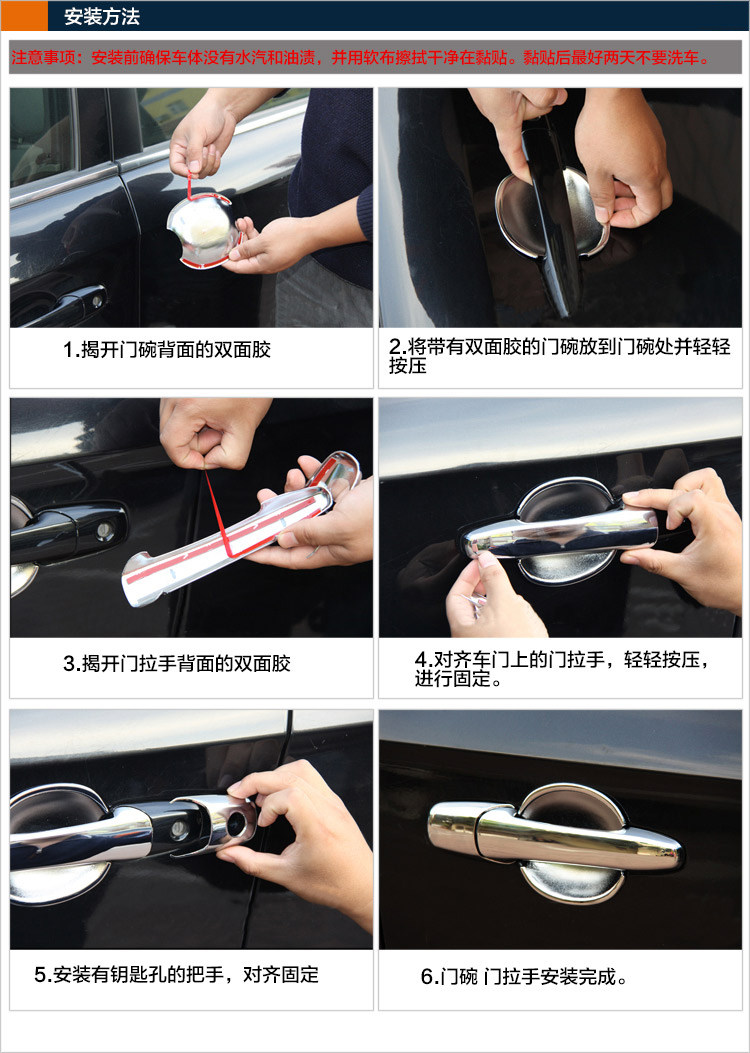 安装方法

注意事项：安装前确保车体没有水汽和油渍，并用软布擦拭干净在黏贴。黏贴后最好两天不要洗车。

1.揭开门碗背面的双面胶

2.将带有双面胶的门碗放到门碗处并轻轻按压

3.揭开门拉手背面的双面胶

4.对齐车门上的门拉手，轻轻按压，进行固定。

5.安装有钥匙孔的把手，对齐固定

6.门碗 门拉手安装完成。