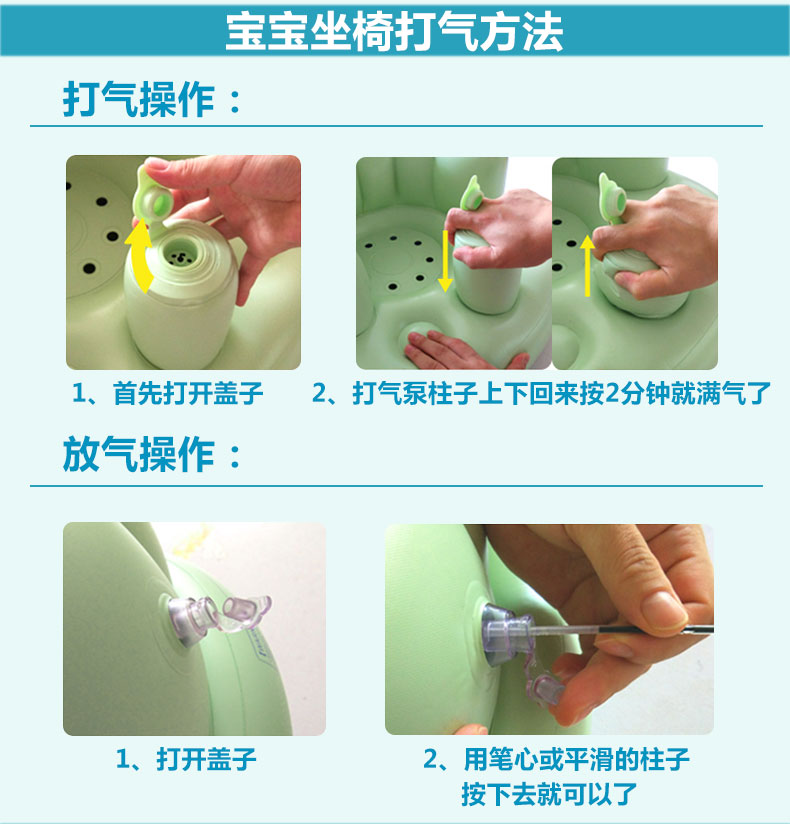 宝宝坐椅打气方法

打气操作：

1、首先打开盖子

2、打气泵柱子上下回来按2分钟就满气了

放气操作：

1、打开盖子

2、用笔心或平滑的柱子按下去就可以了