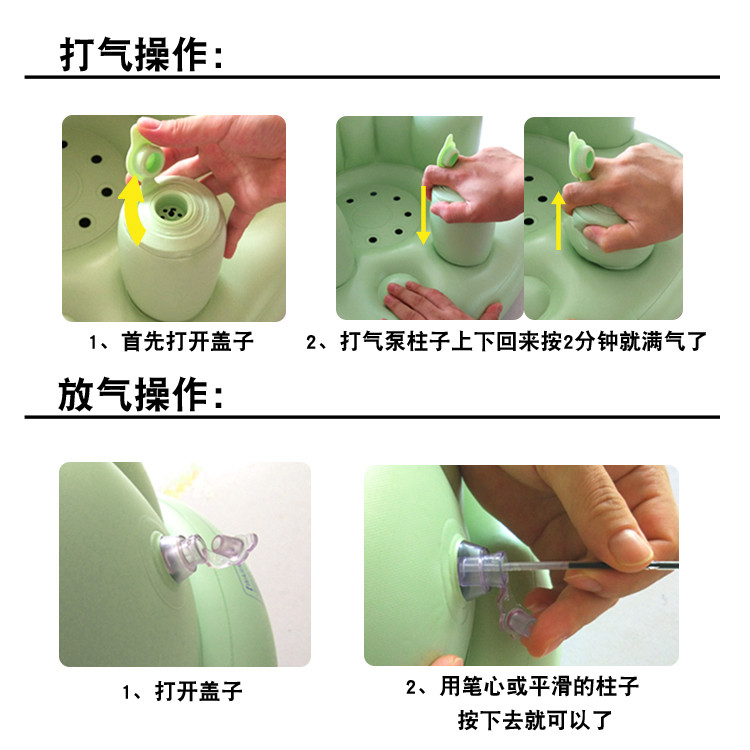 打气操作:

1、首先打开盖子

2、打气泵柱子上下回来按2分钟就满气了

放气操作:

1、打开盖子

2、用笔心或平滑的柱子按下去就可以了