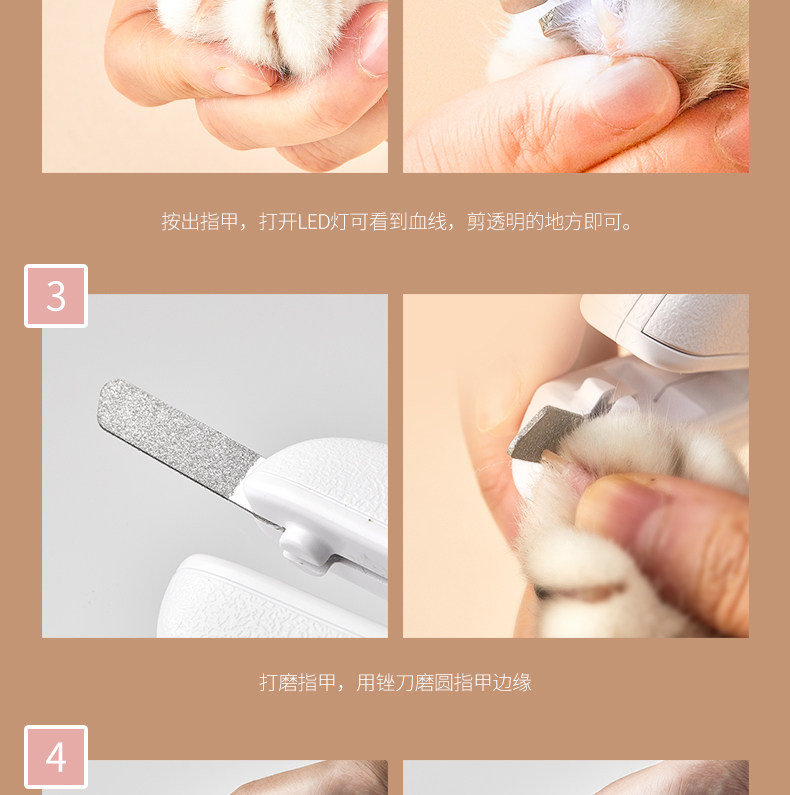 按出指甲，打开LED灯可看到血线，剪透明的地方即可。

3

打磨指甲，用锉刀磨圆指甲边缘

4