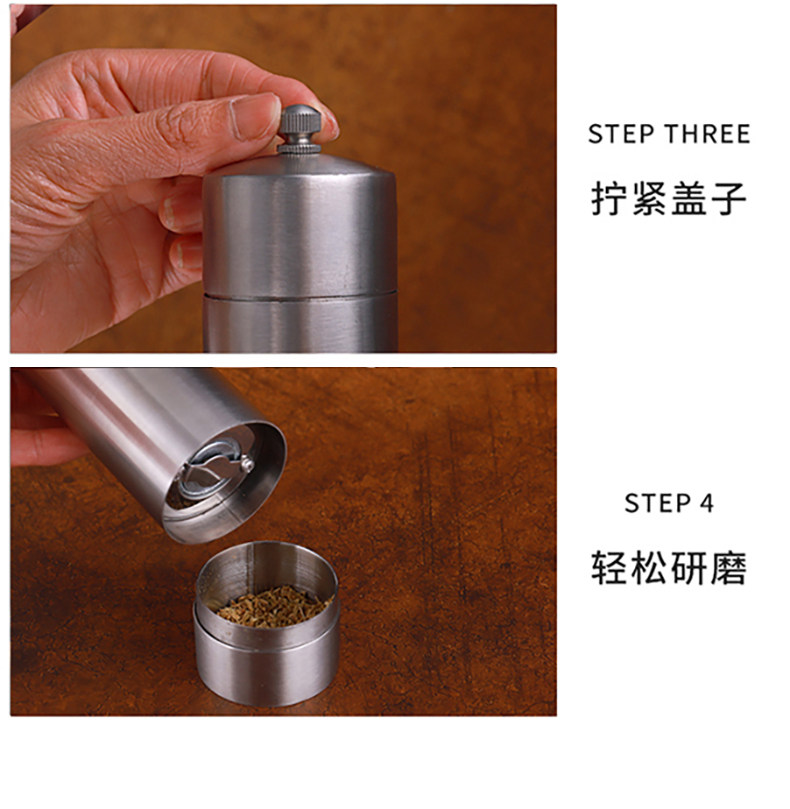 STEP THREE
拧紧盖子

STEP 4
轻松研磨