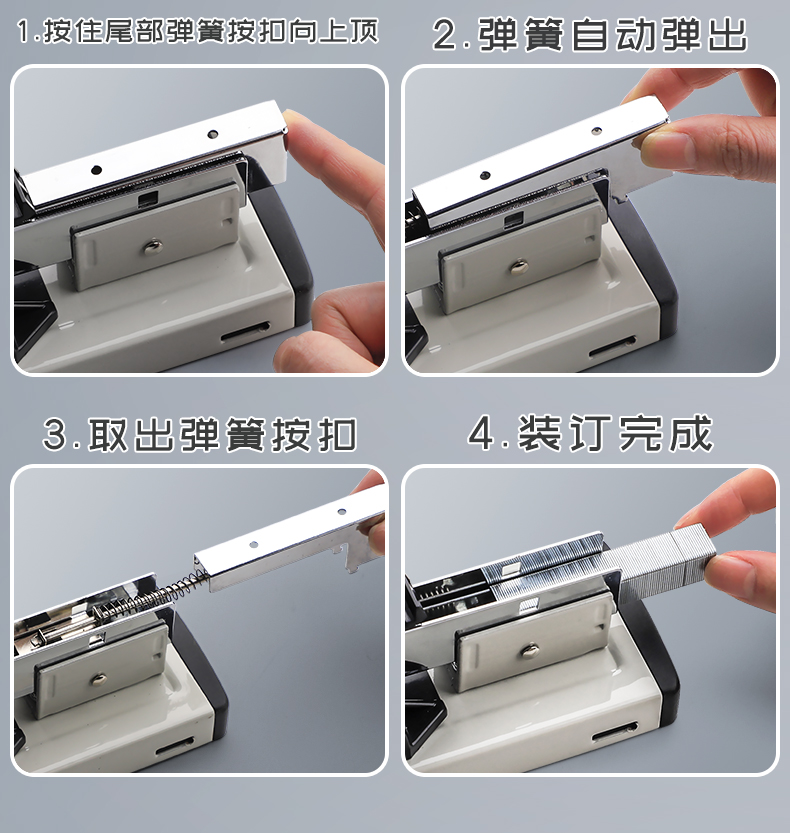 1.按住尾部弹簧按扣向上顶

2.弹簧自动弹出

3.取出弹簧按扣

4.装订完成