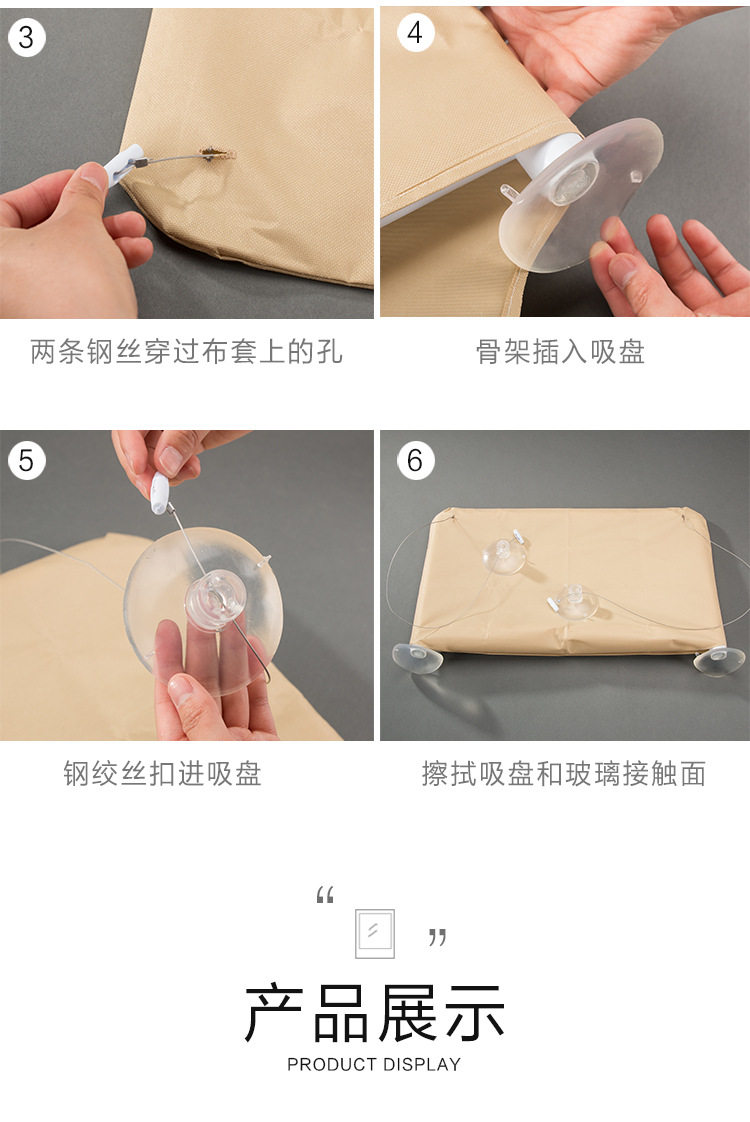 3

两条钢丝穿过布套上的孔

4

骨架插入吸盘

5

钢绞丝扣进吸盘

6

擦拭吸盘和玻璃接触面

“ ”

产品展示

PRODUCT DISPLAY