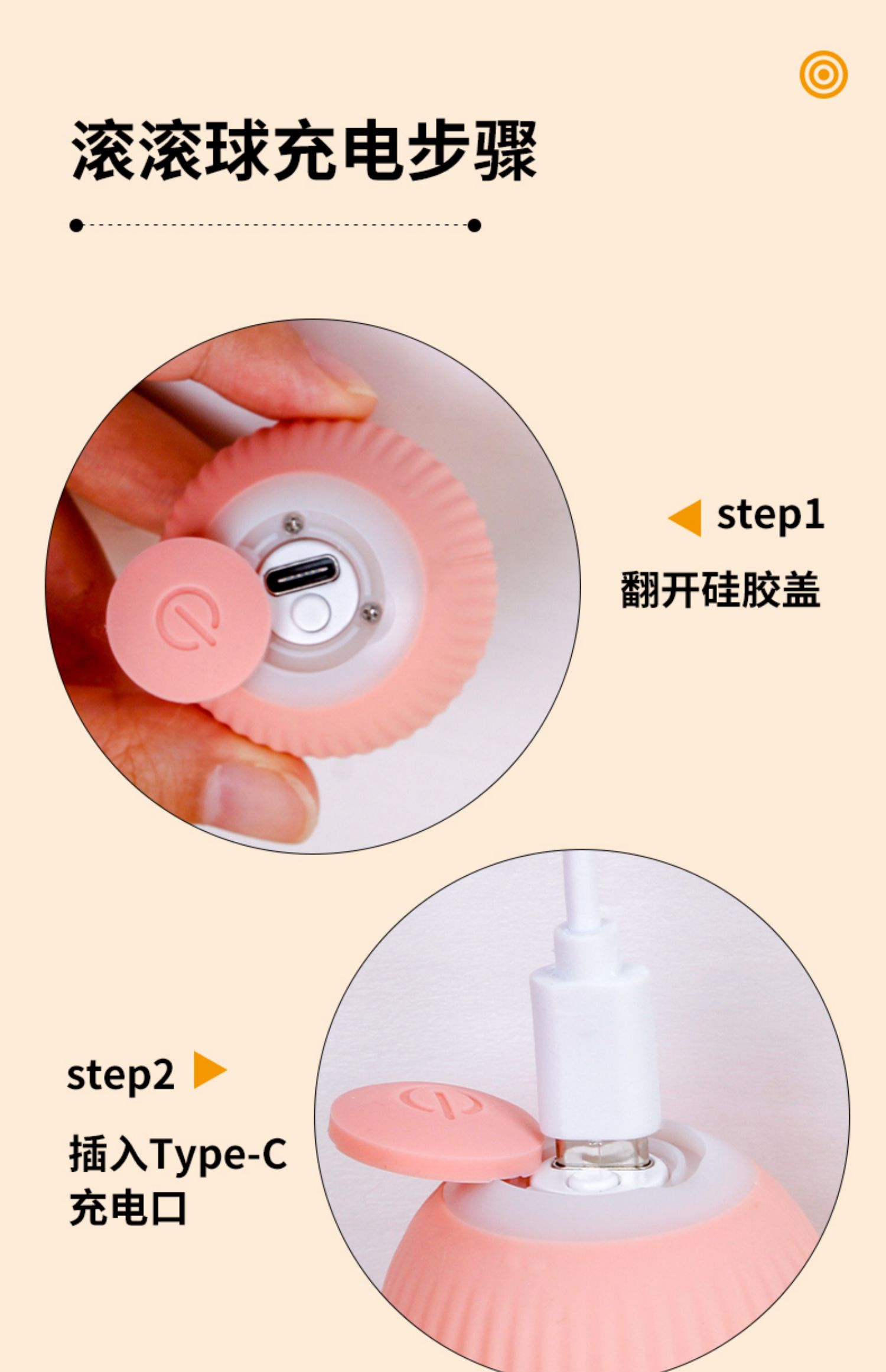 滚滚球充电步骤

step1

翻开硅胶盖

step2

插入Type-C充电口