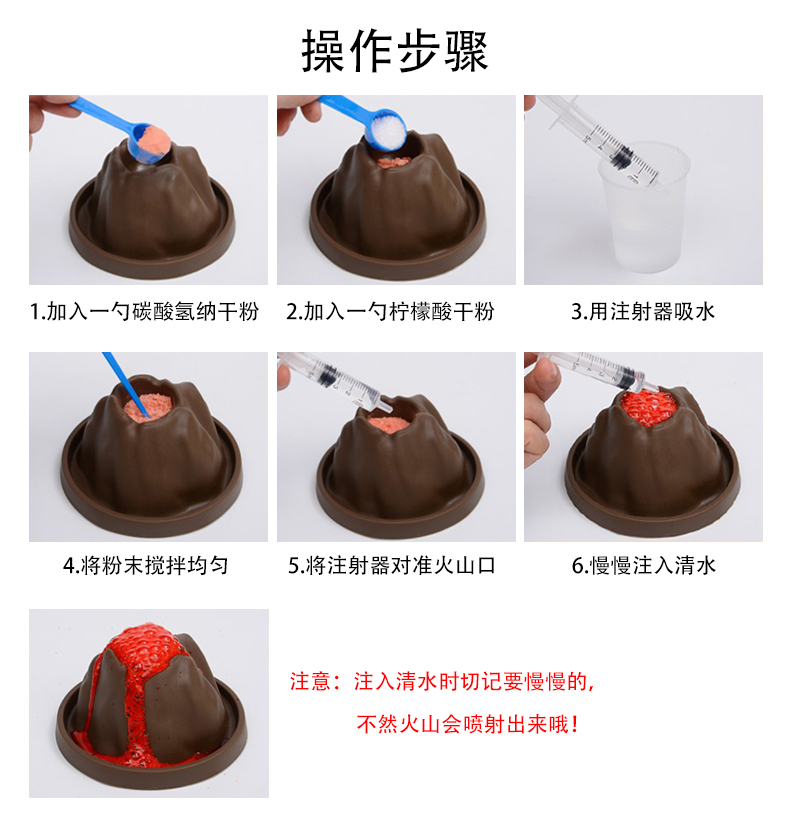 操作步骤

1.加入一勺碳酸氢纳干粉

2.加入一勺柠檬酸干粉

3.用注射器吸水

4.将粉末搅拌均匀

5.将注射器对准火山口

6.慢慢注入清水

注意：注入清水时切记要慢慢的，
不然火山会喷射出来哦！