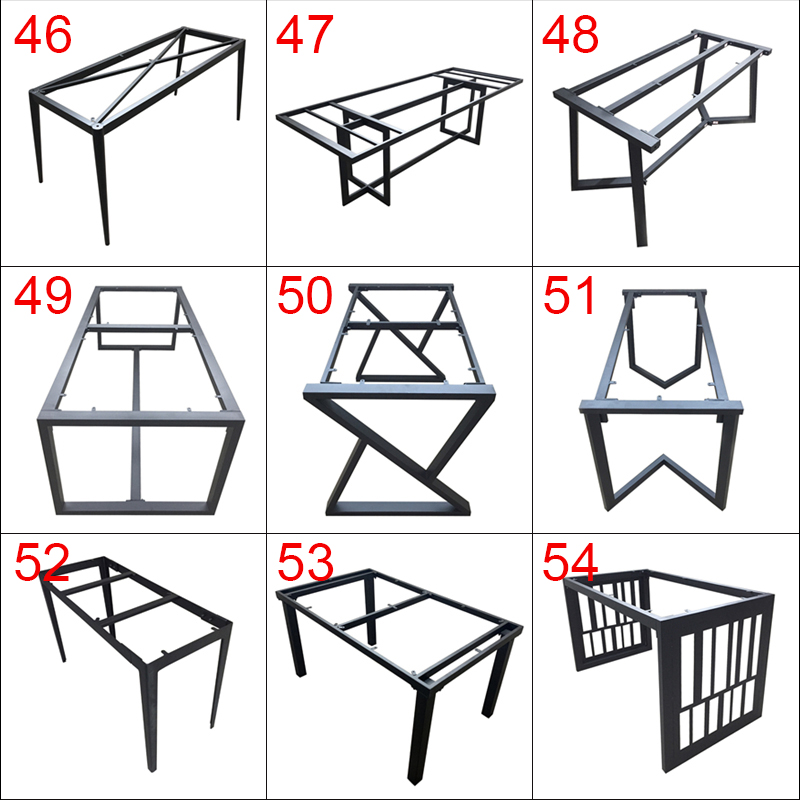 46

47

48

49

50

51

52

53

54