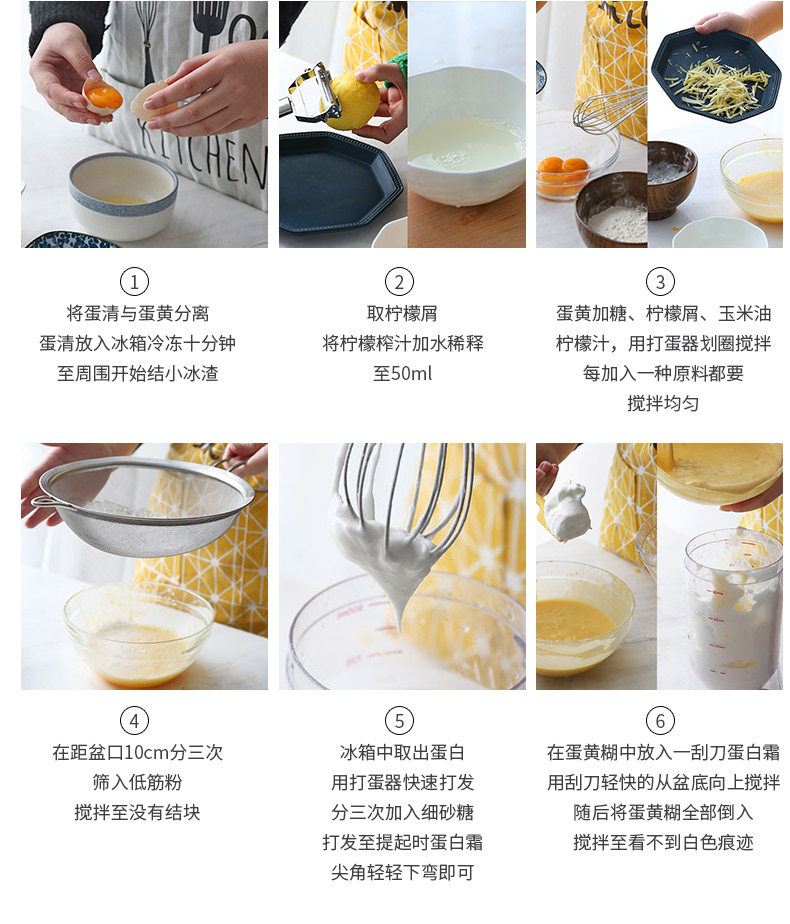 KITCHEN

①
将蛋清与蛋黄分离
蛋清放入冰箱冷冻十分钟
至周围开始结小冰渣

②
取柠檬屑
将柠檬榨汁加水稀释
至50ml

③
蛋黄加糖、柠檬屑、玉米油
柠檬汁，用打蛋器划圈搅拌
每加入一种原料都要
搅拌均匀

④
在距盆口10cm分三次
筛入低筋粉
搅拌至没有结块

⑤
冰箱中取出蛋白
用打蛋器快速打发
分三次加入细砂糖
打发至提起时蛋白霜
尖角轻轻下弯即可

⑥
在蛋黄糊中放入一刮刀蛋白霜
用刮刀轻快的从盆底向上搅拌
随后将蛋黄糊全部倒入
搅拌至看不到白色痕迹