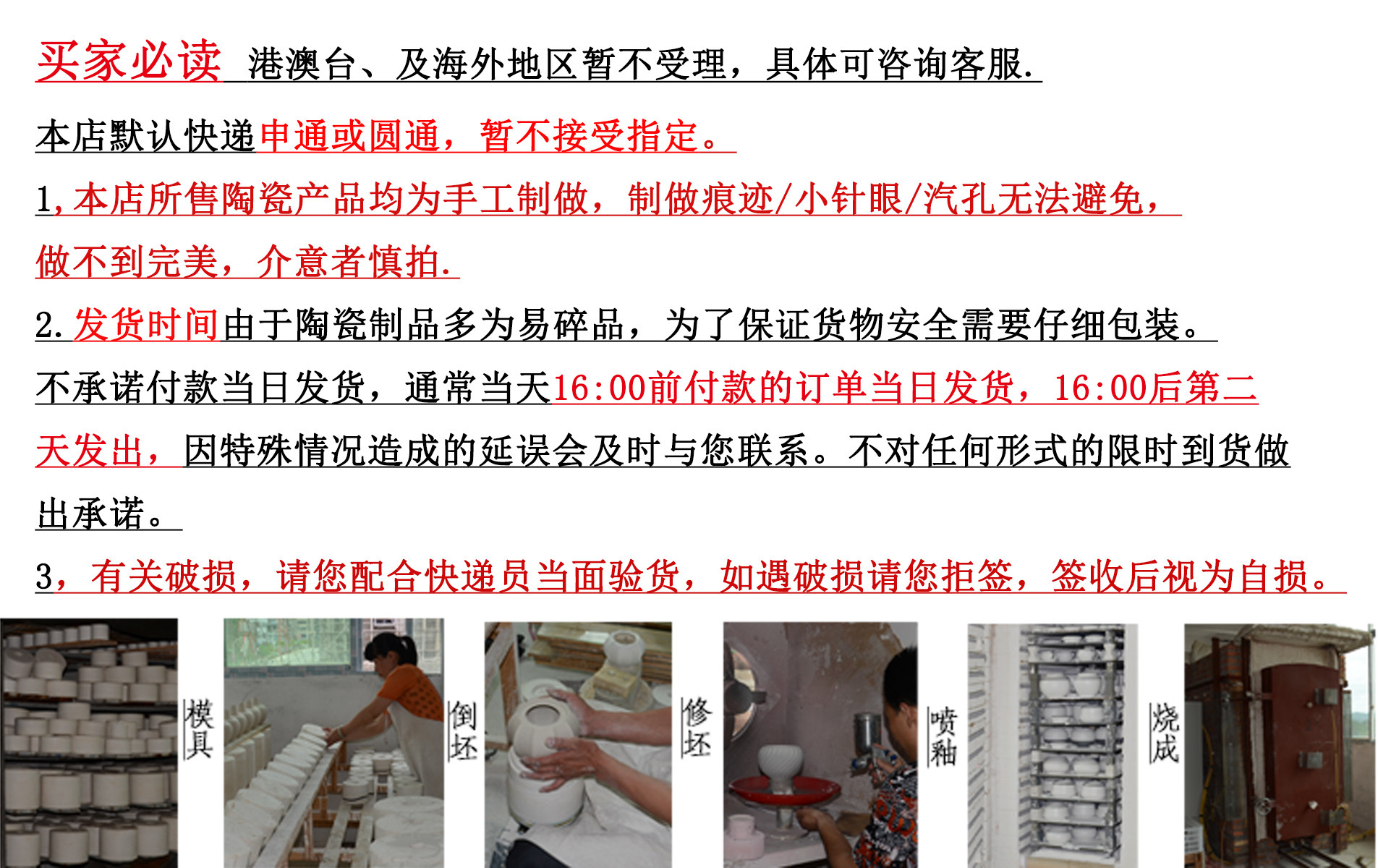 买家必读 港澳台、及海外地区暂不受理，具体可咨询客服.

本店默认快递申通或圆通，暂不接受指定。

1,本店所售陶瓷产品均为手工制做，制做痕迹/小针眼/汽孔无法避免，做不到完美，介意者慎拍.

2.发货时间由于陶瓷制品多为易碎品，为了保证货物安全需要仔细包装。不承诺付款当日发货，通常当天16:00前付款的订单当日发货，16:00后第二天发出，因特殊情况造成的延误会及时与您联系。不对任何形式的限时到货做出承诺。

3，有关破损，请您配合快递员当面验货，如遇破损请您拒签，签收后视为自损。

模具

倒坯

修坯

喷釉

烧成