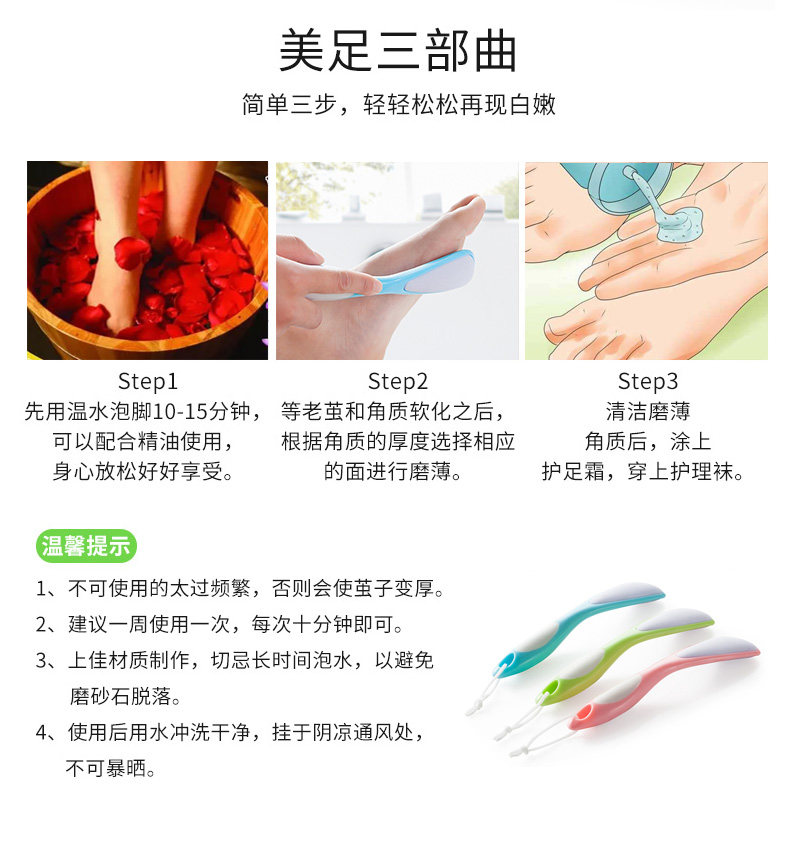 美足三部曲

简单三步，轻轻松松再现白嫩

Step1
先用温水泡脚10-15分钟，可以配合精油使用，身心放松好好享受。

Step2
等老茧和角质软化之后，根据角质的厚度选择相应的面进行磨薄。

Step3
清洁磨薄角质后，涂上护足霜，穿上护理袜。

温馨提示

1、不可使用的太过频繁，否则会使茧子变厚。

2、建议一周使用一次，每次十分钟即可。

3、上佳材质制作，切忌长时间泡水，以避免磨砂石脱落。

4、使用后用水冲洗干净，挂于阴凉通风处，不可暴晒。