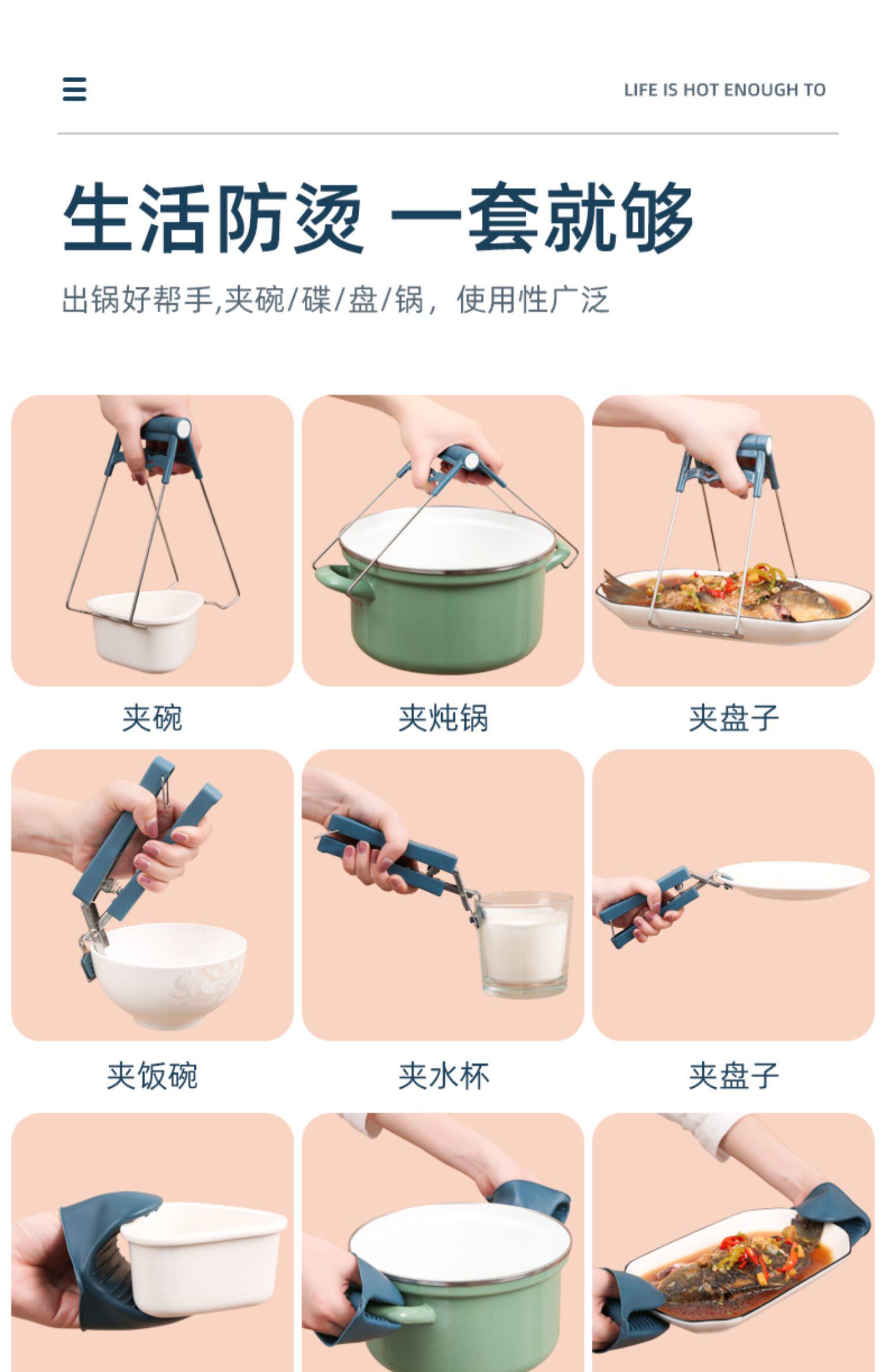 LIFE IS HOT ENOUGH TO

生活防烫 一套就够

出锅好帮手,夹碗/碟/盘/锅，使用性广泛

夹碗

夹炖锅

夹盘子

夹饭碗

夹水杯

夹盘子