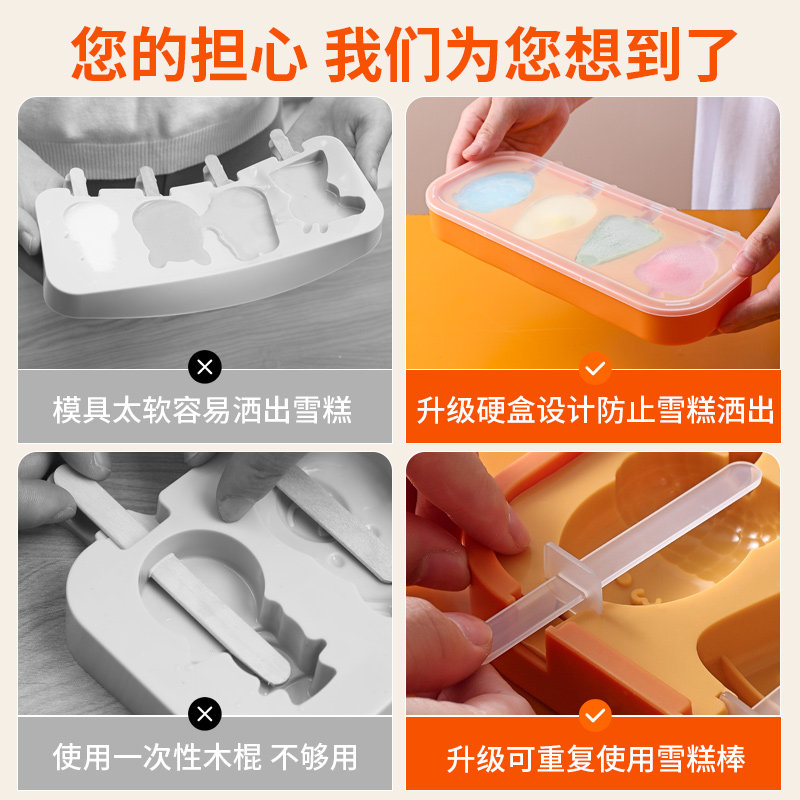 您的担心 我们为您想到了

模具太软容易洒出雪糕

升级硬盒设计防止雪糕洒出

使用一次性木棍 不够用

升级可重复使用雪糕棒