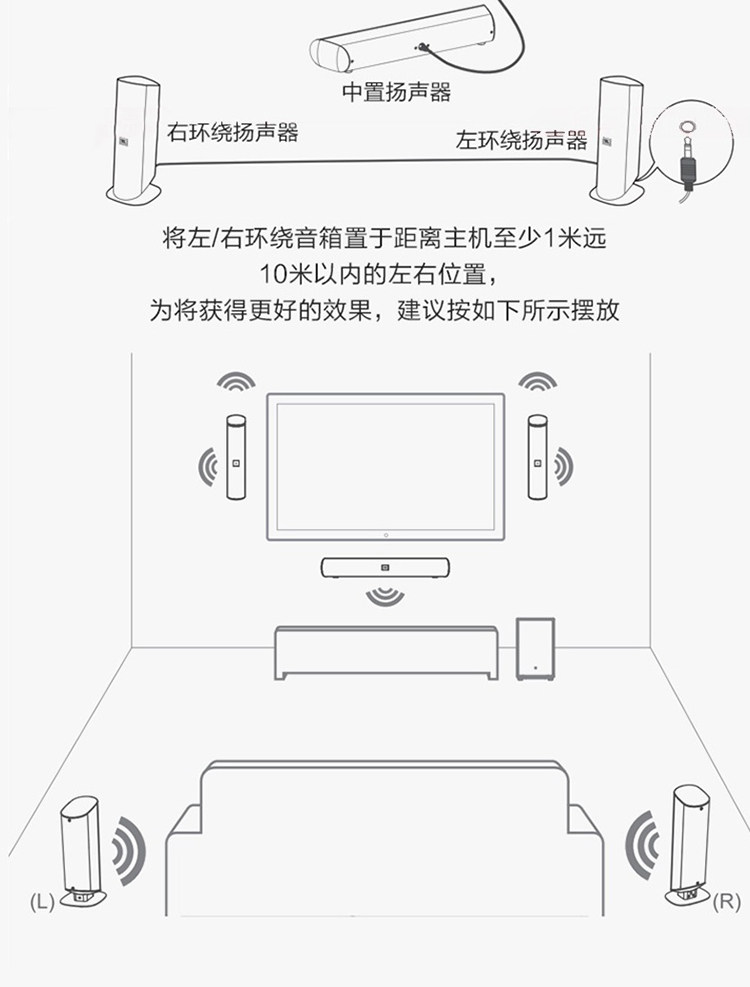 中置扬声器

右环绕扬声器

左环绕扬声器

将左/右环绕音箱置于距离主机至少1米远
10米以内的左右位置，
为将获得更好的效果，建议按如下所示摆放

(L)

(R)