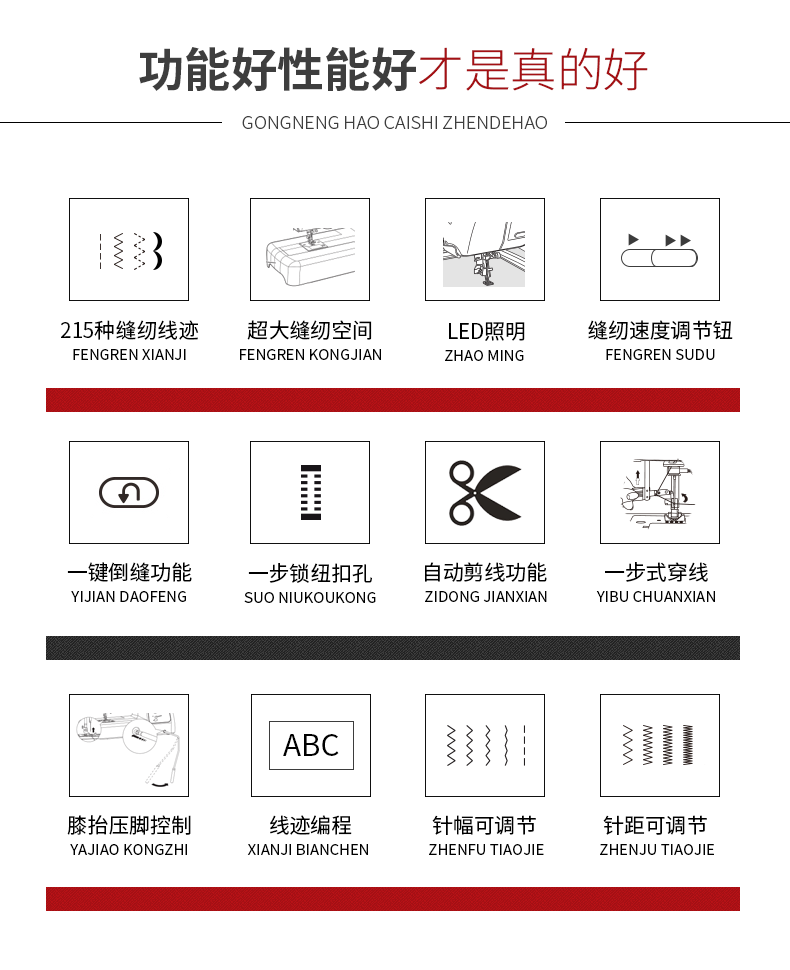 功能好性能好才是真的好

GONGNENG HAO CAISHI ZHENDEHAO

215种缝纫线迹
FENGREN XIANJI

超大缝纫空间
FENGREN KONGJIAN

LED照明
ZHAO MING

缝纫速度调节钮
FENGREN SUDU

一键倒缝功能
YIJIAN DAOFENG

一步锁纽扣孔
SUO NIUKOUKONG

自动剪线功能
ZIDONG JIANXIAN

一步式穿线
YIBU CHUANXIAN

ABC

膝抬压脚控制
YAJIAO KONGZHI

线迹编程
XIANJI BIANCHEN

针幅可调节
ZHENFU TIAOJIE

针距可调节
ZHENJU TIAOJIE