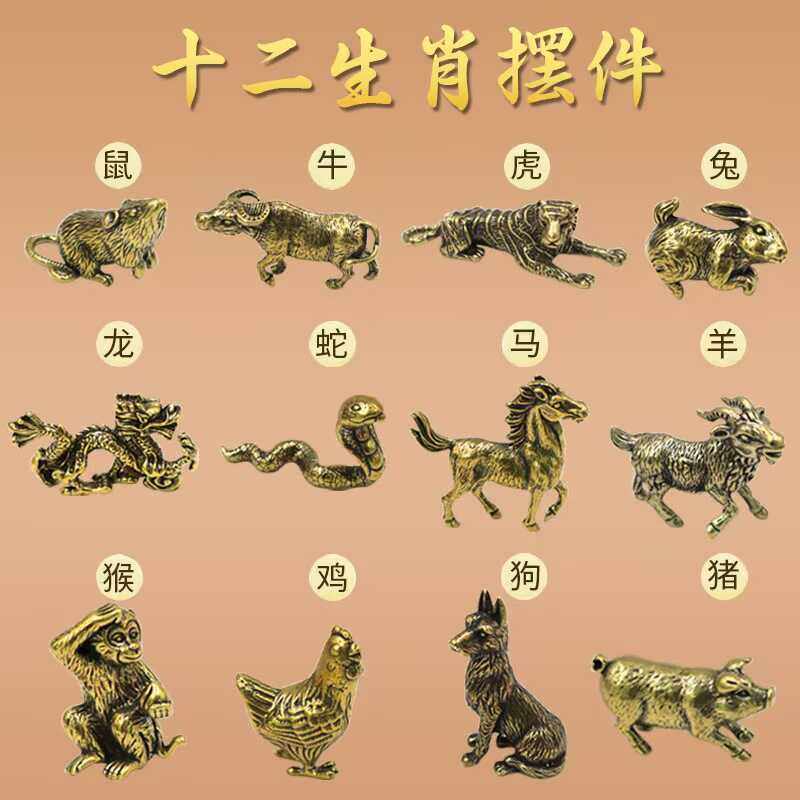 十二生肖摆件

鼠 牛 虎 兔

龙 蛇 马 羊

猴 鸡 狗 猪