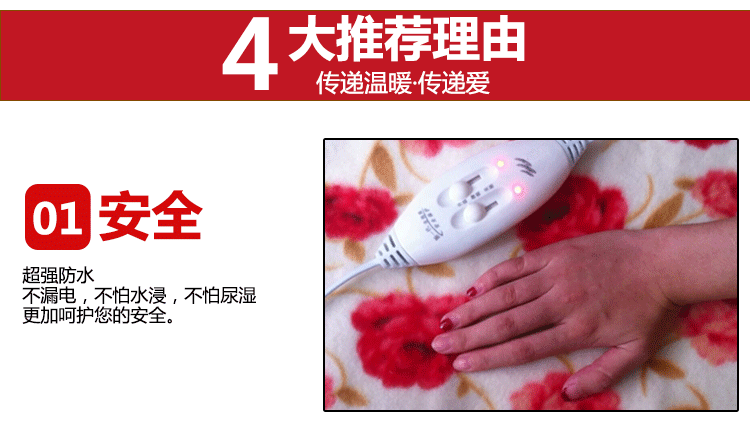 4 大推荐理由
传递温暖·传递爱

01 安全

超强防水
不漏电，不怕水浸，不怕尿湿
更加呵护您的安全。