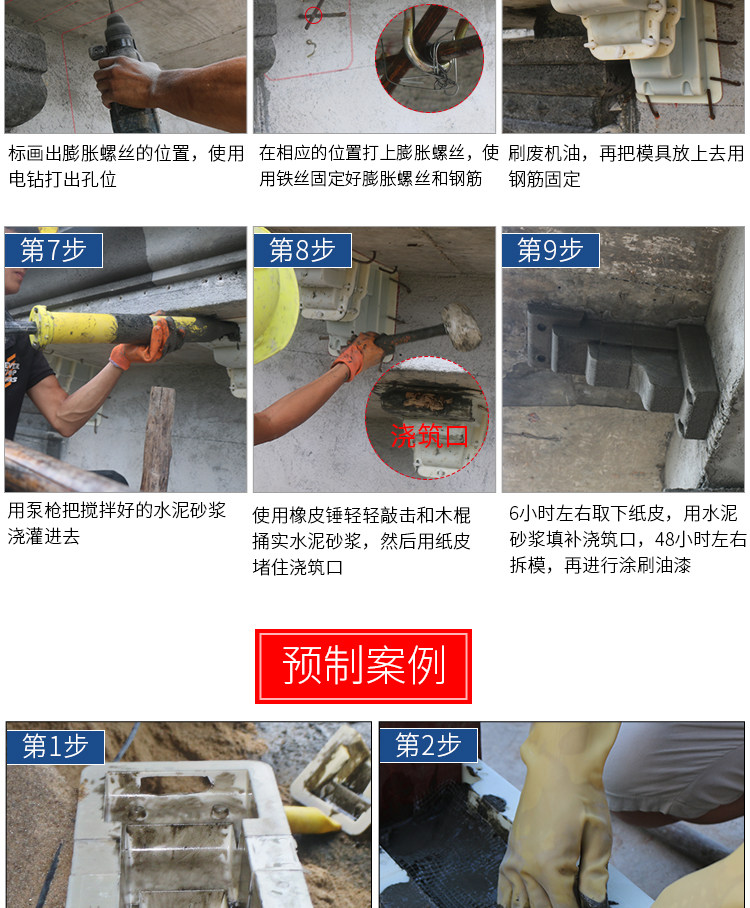 标画出膨胀螺丝的位置，使用电钻打出孔位

在相应的位置打上膨胀螺丝，使用铁丝固定好膨胀螺丝和钢筋

刷废机油，再把模具放上去用钢筋固定

第7步

用泵枪把搅拌好的水泥砂浆浇灌进去

第8步

浇筑口

使用橡皮锤轻轻敲击和木棍捅实水泥砂浆，然后用纸皮堵住浇筑口

第9步

6小时左右取下纸皮，用水泥砂浆填补浇筑口，48小时左右拆模，再进行涂刷油漆

预制案例

第1步

第2步