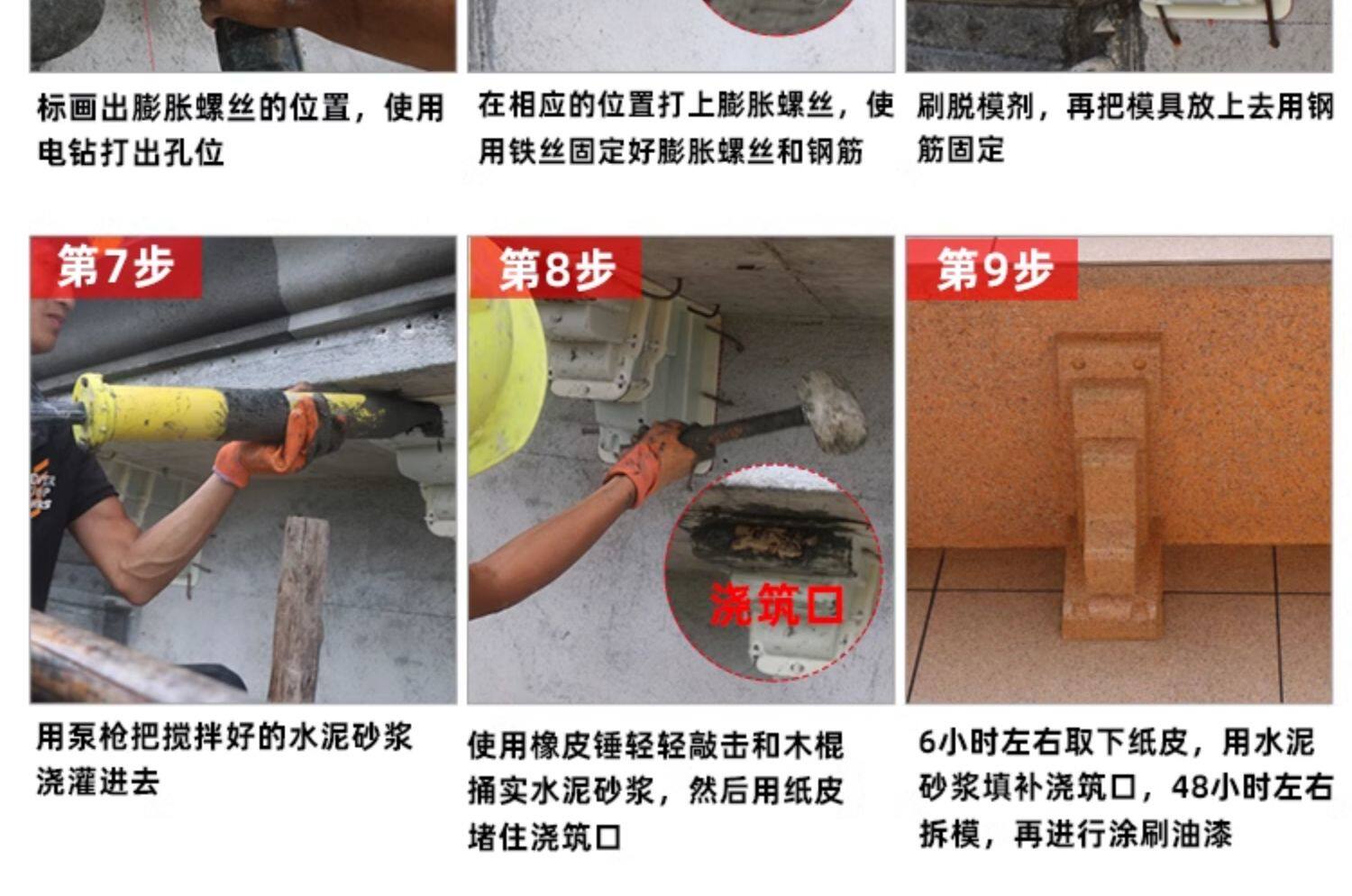 标画出膨胀螺丝的位置，使用电钻打出孔位

在相应的位置打上膨胀螺丝，使用铁丝固定好膨胀螺丝和钢筋

刷脱模剂，再把模具放上去用钢筋固定

第7步

用泵枪把搅拌好的水泥砂浆浇灌进去

第8步

浇筑口

使用橡皮锤轻轻敲击和木棍捅实水泥砂浆，然后用纸皮堵住浇筑口

第9步

6小时左右取下纸皮，用水泥砂浆填补浇筑口，48小时左右拆模，再进行涂刷油漆