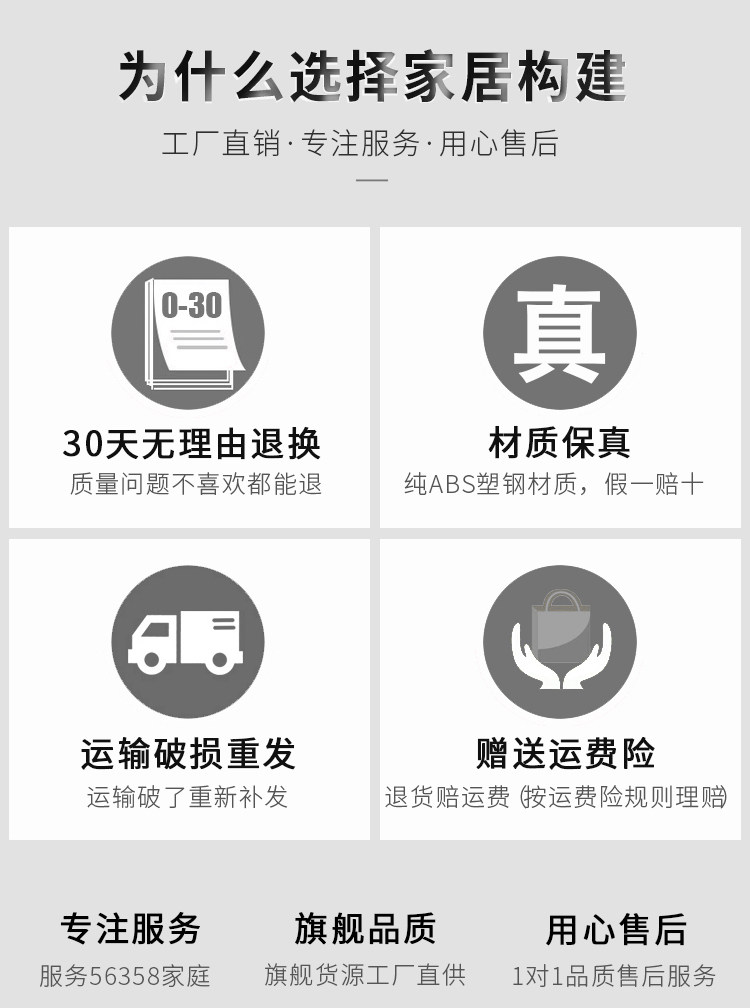 为什么选择家居构建

工厂直销·专注服务·用心售后

0-30

30天无理由退换

质量问题不喜欢都能退

真

材质保真

纯ABS塑钢材质，假一赔十

运输破损重发

运输破了重新补发

赠送运费险

退货赔运费（按运费险规则理赔）

专注服务

服务56358家庭

旗舰品质

旗舰货源工厂直供

用心售后

1对1品质售后服务