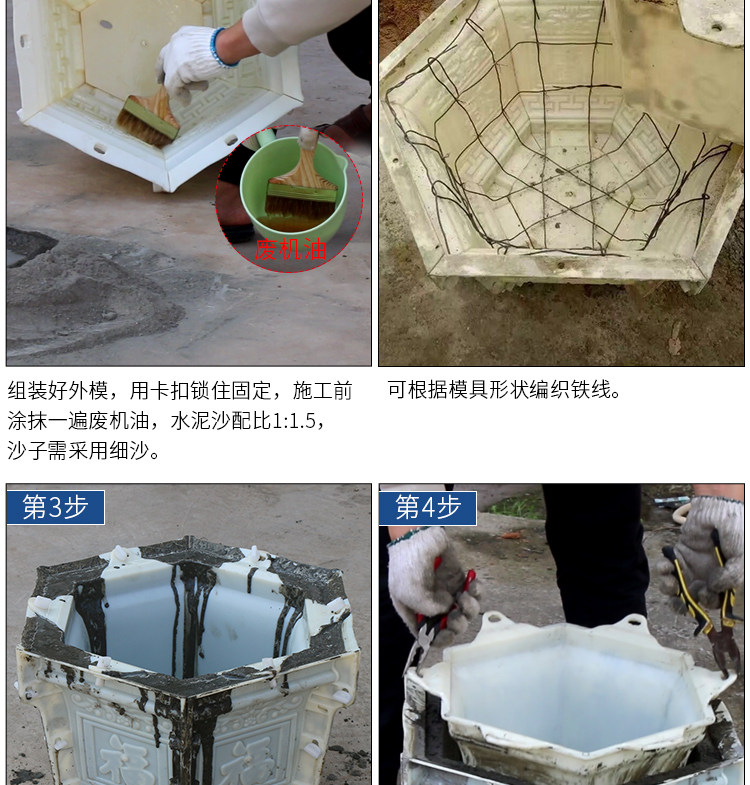 废机油

组装好外模，用卡扣锁住固定，施工前涂抹一遍废机油，水泥沙配比1:1.5，沙子需采用细沙。

可根据模具形状编织铁线。

第3步

福

福

第4步