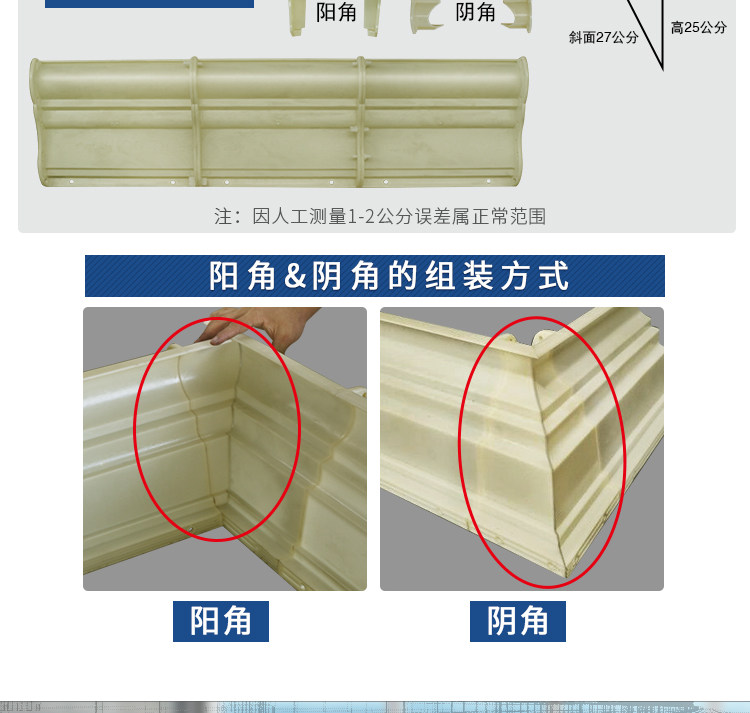 阳角 阴角

斜面27公分 高25公分

注：因人工测量1-2公分误差属正常范围

阳角&阴角的组装方式

阳角

阴角