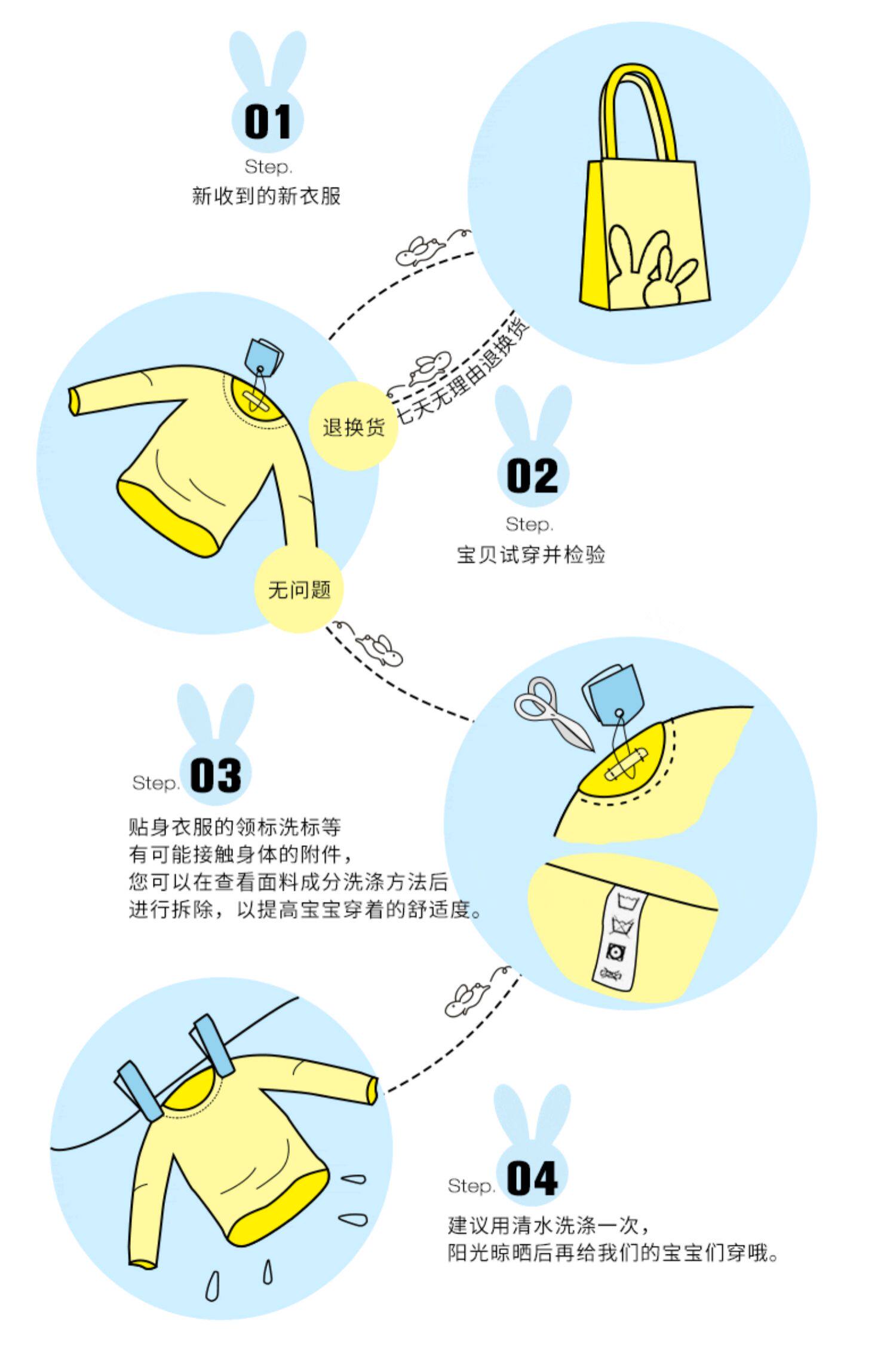 01
Step.
新收到的新衣服

七天无理由退换货

退换货

02
Step.
宝贝试穿并检验

无问题

Step. 03
贴身衣服的领标洗标等
有可能接触身体的附件，
您可以在查看面料成分洗涤方法后
进行拆除，以提高宝宝穿着的舒适度。

Step. 04
建议用清水洗涤一次，
阳光晾晒后再给我们的宝宝们穿哦。